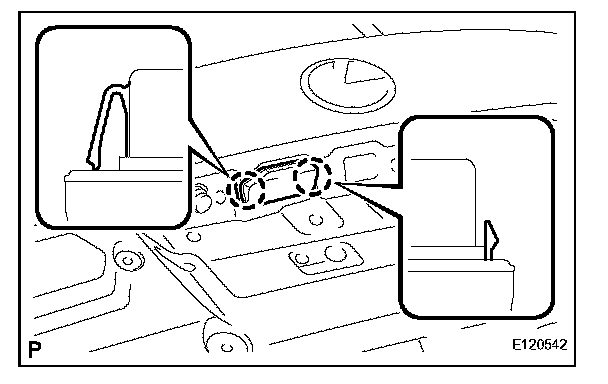 P
E120542