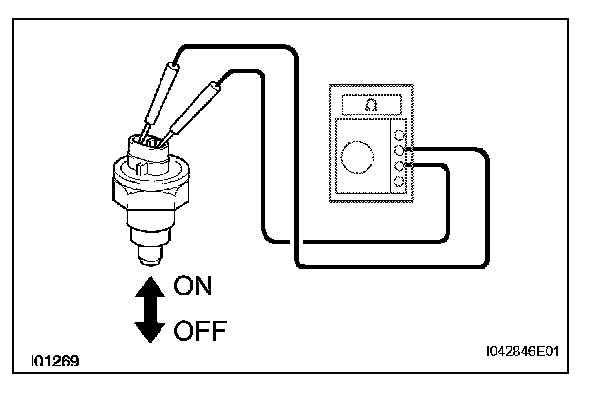 Ω

ON

OFF

I01269

I042846E01