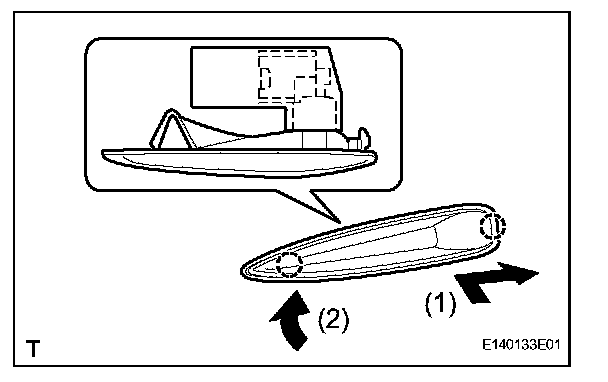 (1)

(2)

T

E140133E01