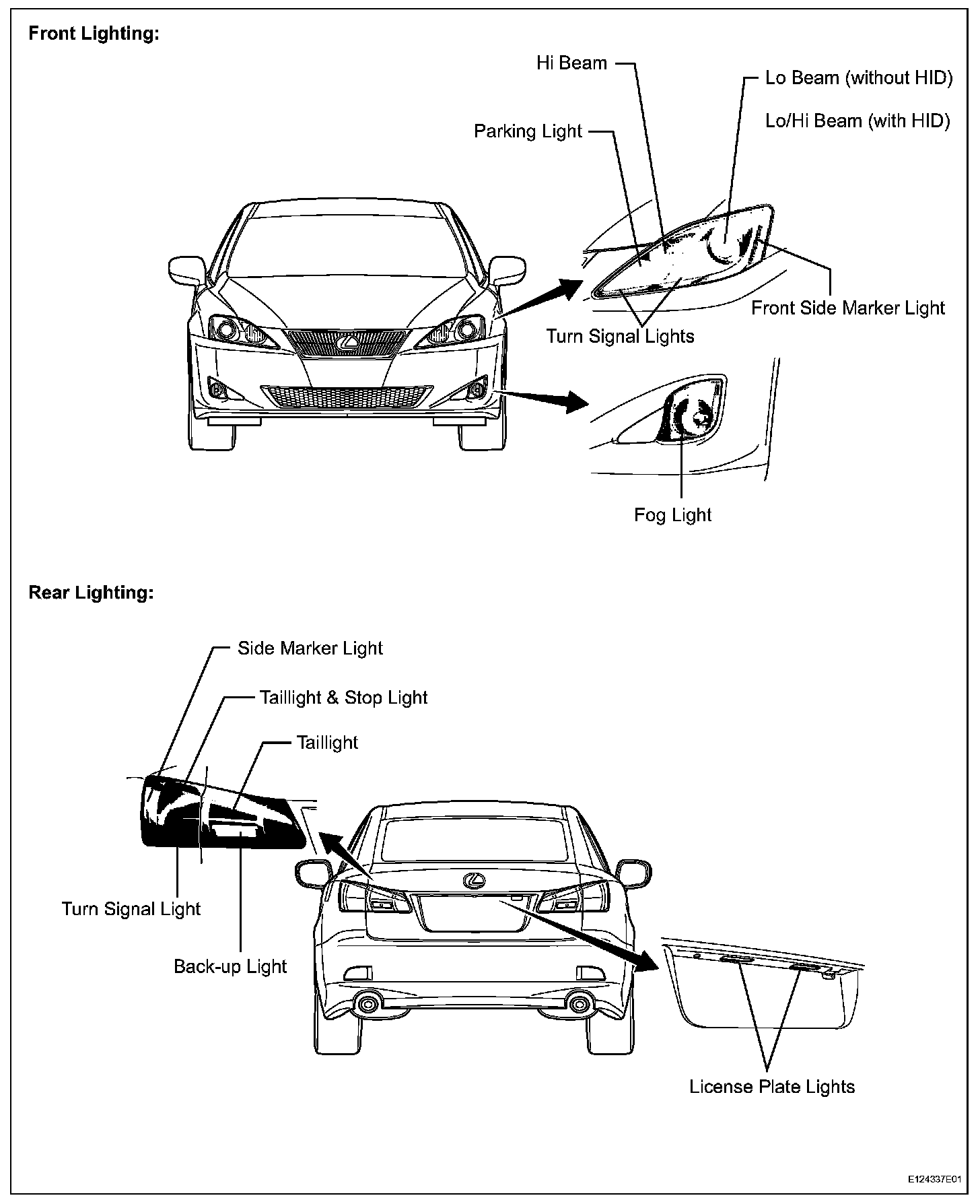 Front Lighting:

Hi Beam

Lo Beam (without HID)

Lo/Hi Beam (with HID)

Parking Light

Front Side Marker Light

Turn Signal Lights

Fog Light

Rear Lighting:

Side Marker Light

Taillight & Stop Light

Taillight

Turn Signal Light

Back-up Light

License Plate Lights

E124337E01