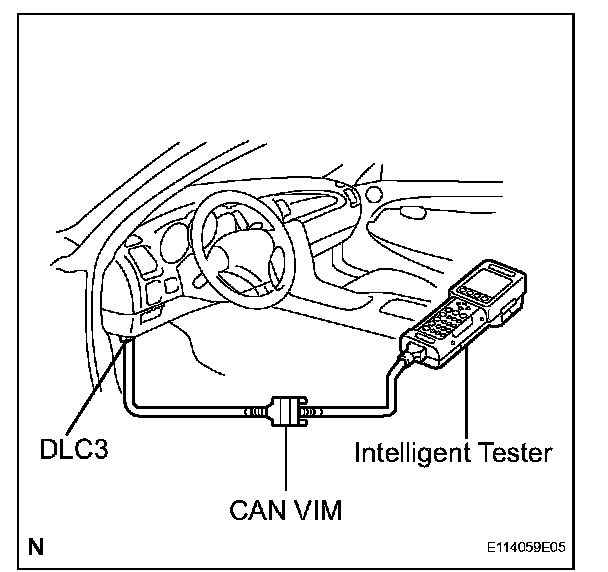 DLC3

Intelligent Tester

CAN VIM

N

E114059E05