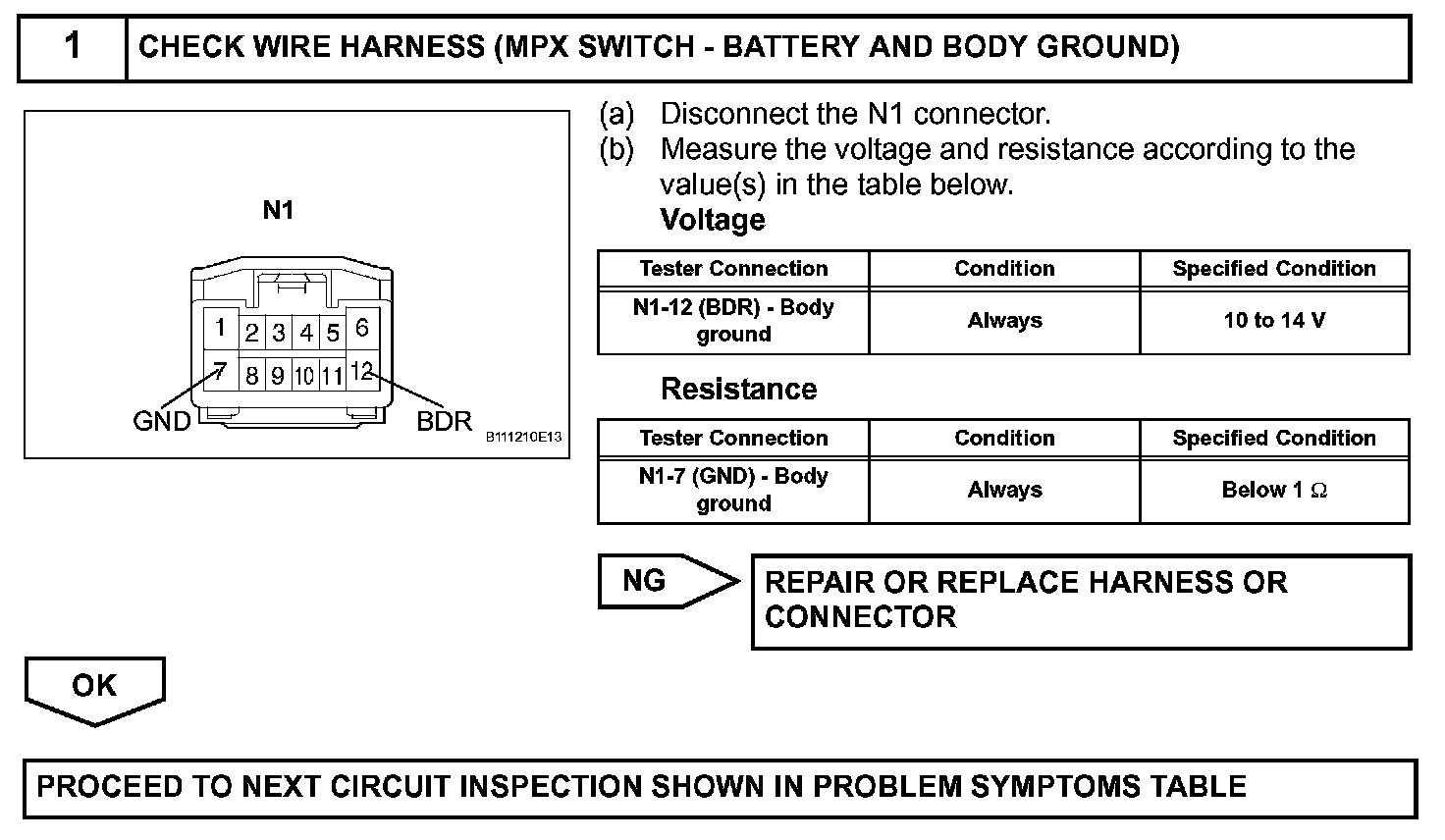 1 CHECK WIRE HARNESS (MPX SWITCH - BATTERY AND BODY GROUND)

N1

1 2 3 4 5 6
7 8 9 10 11 12

GND BDR

B111210E13

(a) Disconnect the N1 connector.
(b) Measure the voltage and resistance according to the value(s) in the table below.

Voltage

| Tester Connection | Condition | Specified Condition |
|---|---|---|
| N1-12 (BDR) - Body ground | Always | 10 to 14 V |

Resistance

| Tester Connection | Condition | Specified Condition |
|---|---|---|
| N1-7 (GND) - Body ground | Always | Below 1 $\Omega$ |

NG

REPAIR OR REPLACE HARNESS OR CONNECTOR

OK

PROCEED TO NEXT CIRCUIT INSPECTION SHOWN IN PROBLEM SYMPTOMS TABLE