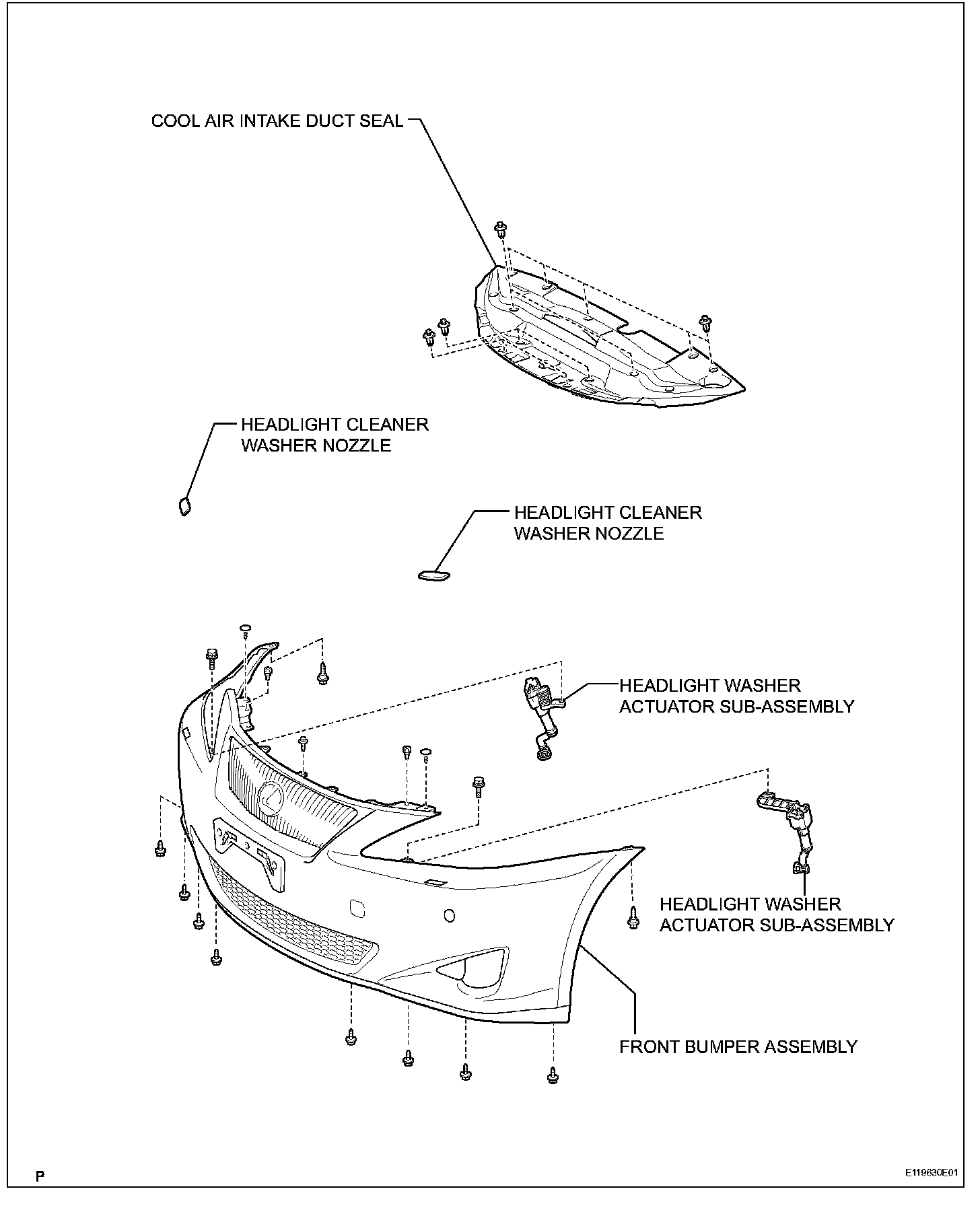 COOL AIR INTAKE DUCT SEAL

HEADLIGHT CLEANER WASHER NOZZLE

HEADLIGHT CLEANER WASHER NOZZLE

HEADLIGHT WASHER ACTUATOR SUB-ASSEMBLY

HEADLIGHT WASHER ACTUATOR SUB-ASSEMBLY

FRONT BUMPER ASSEMBLY

P

E119630E01