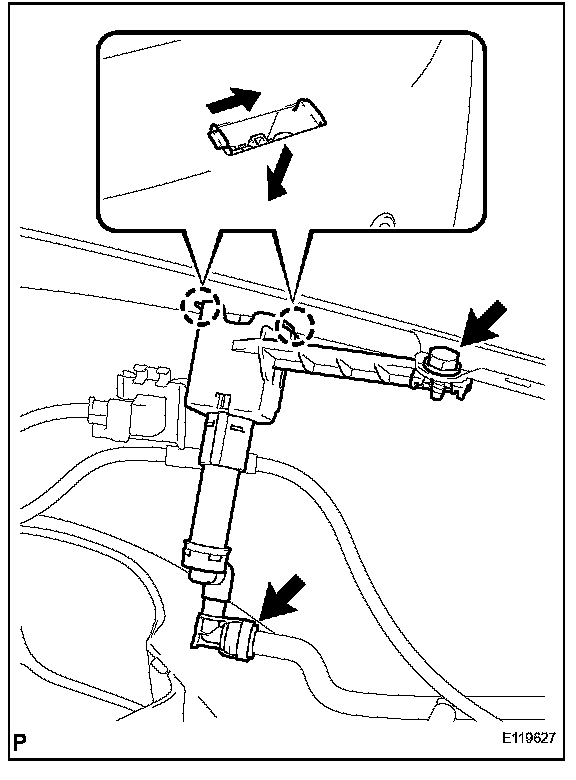 P

E119627