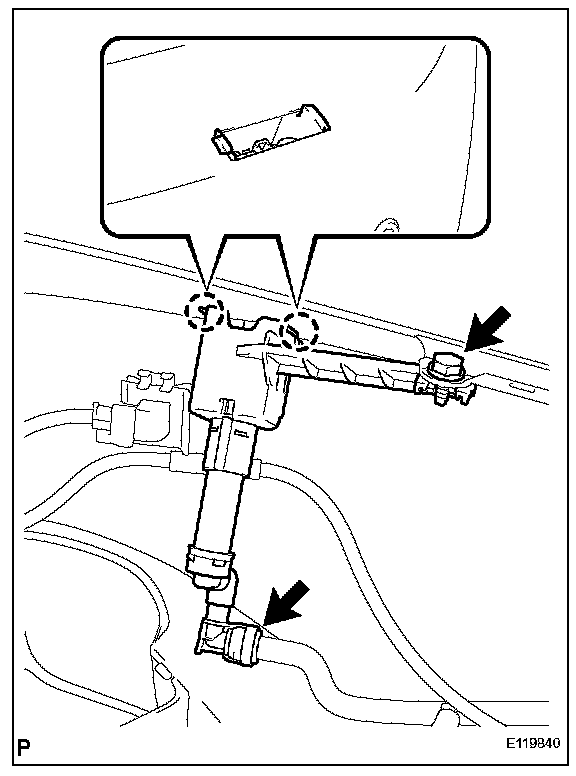 P

E119840