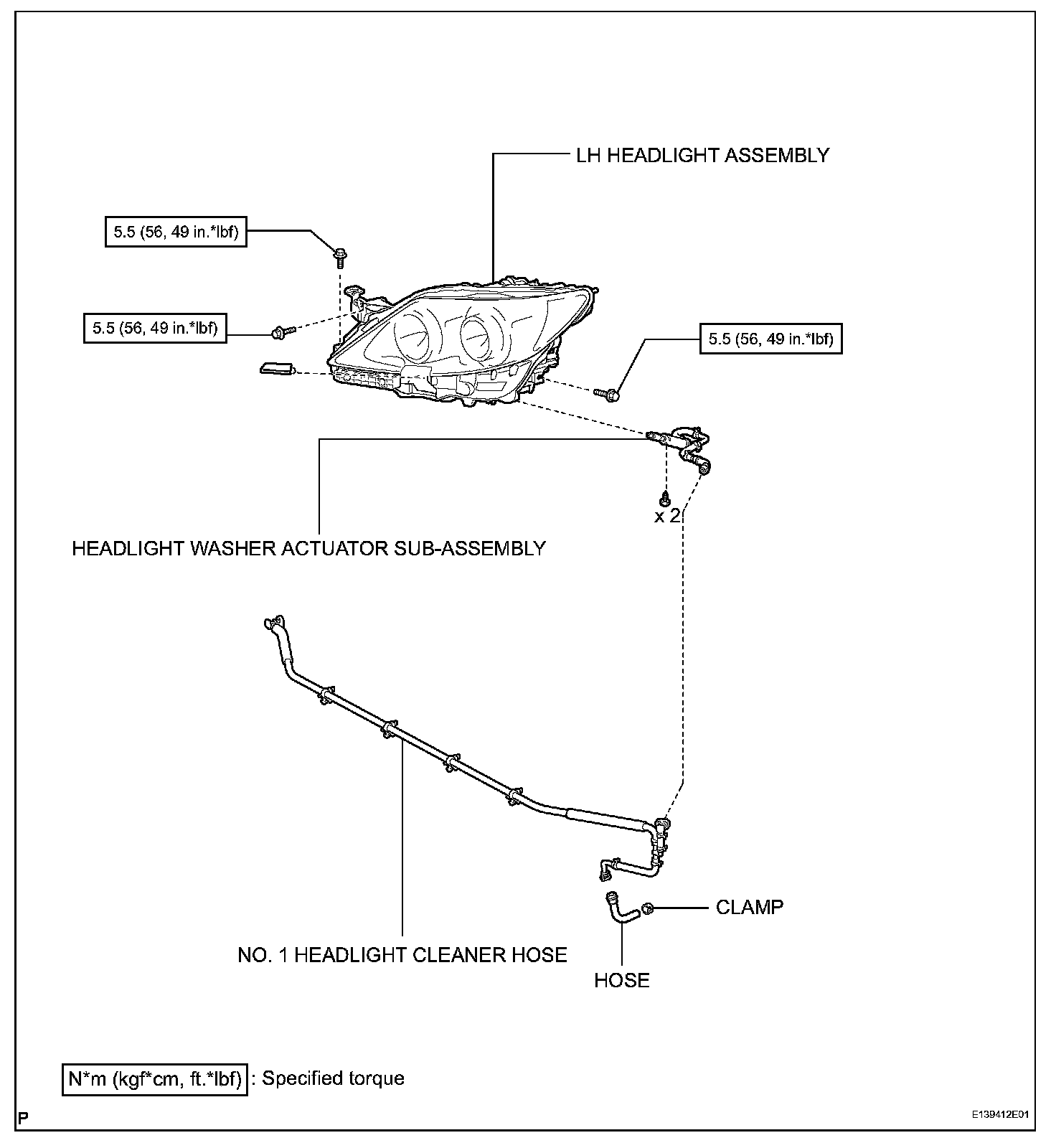 LH HEADLIGHT ASSEMBLY

5.5 (56, 49 in.*lbf)

5.5 (56, 49 in.*lbf)

5.5 (56, 49 in.*lbf)

x 2

HEADLIGHT WASHER ACTUATOR SUB-ASSEMBLY

CLAMP

NO. 1 HEADLIGHT CLEANER HOSE

HOSE

N*m (kgf*cm, ft.*lbf) : Specified torque

P

E139412E01