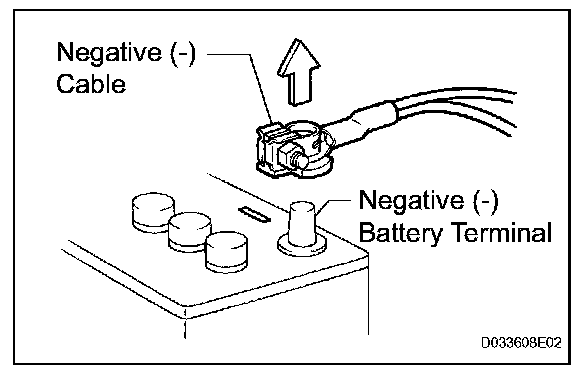 Negative (-)
Cable

Negative (-)
Battery Terminal

D033608E02