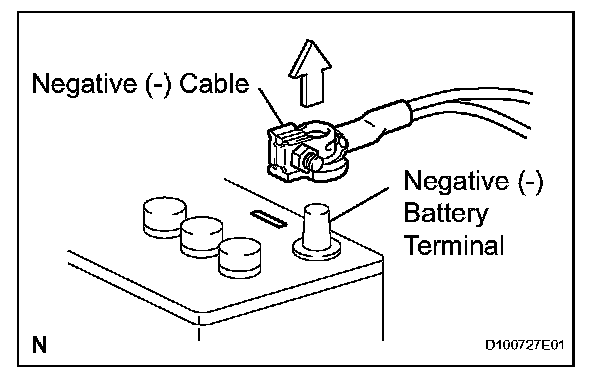 Negative (-) Cable

Negative (-) Battery Terminal

N

D100727E01