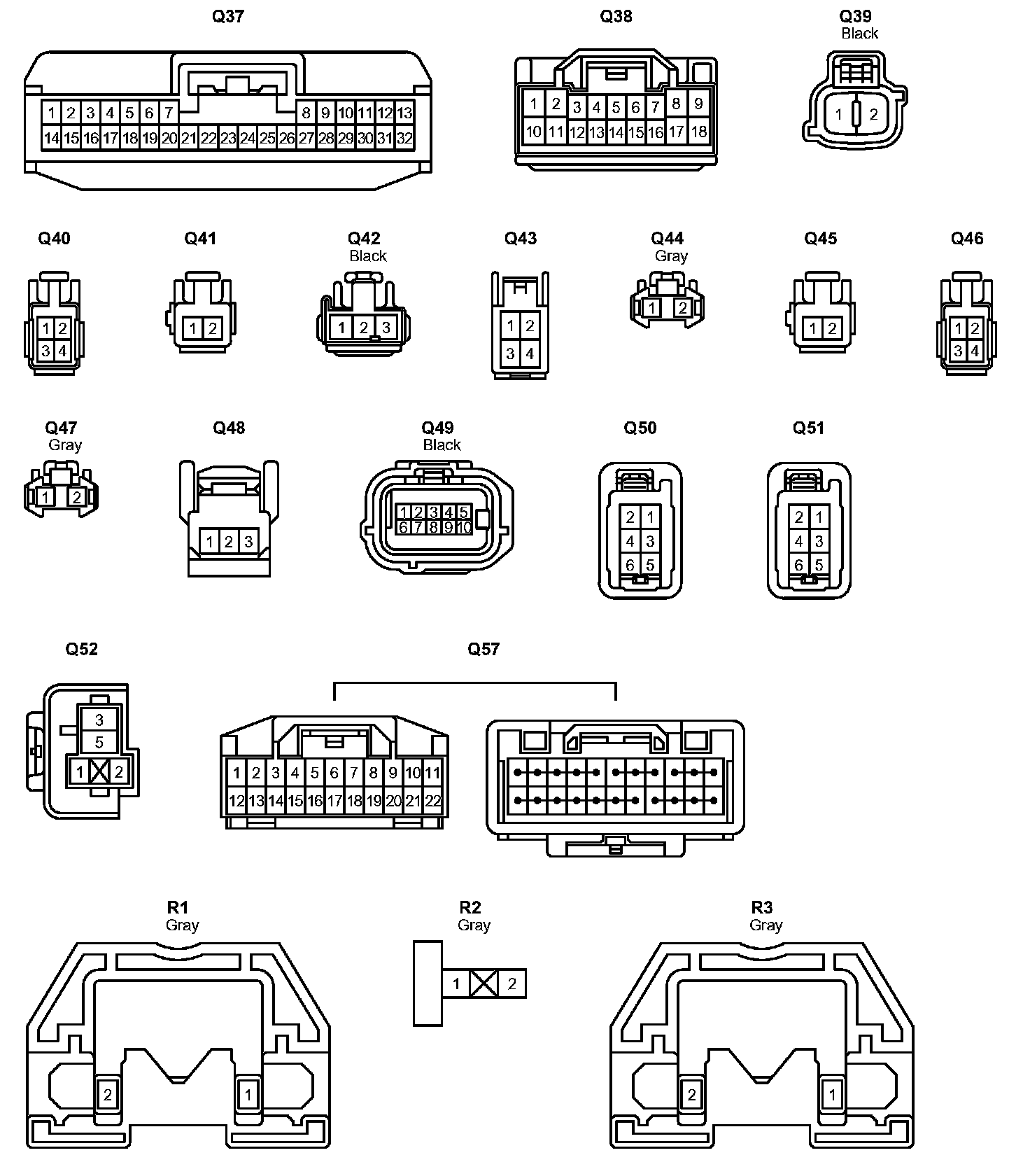 Q37

1 2 3 4 5 6 7 8 9 10 11 12 13
14 15 16 17 18 19 20 21 22 23 24 25 26 27 28 29 30 31 32

Q38

1 2 3 4 5 6 7 8 9
10 11 12 13 14 15 16 17 18

Q39
Black

1 2

Q40

1 2
3 4

Q41

1 2

Q42
Black

1 2 3

Q43

1 2
3 4

Q44
Gray

1 2

Q45

1 2

Q46

1 2
3 4

Q47
Gray

1 2

Q48

1 2 3

Q49
Black

1 2 3 4 5
6 7 8 9 10

Q50

2 1
4 3
6 5

Q51

2 1
4 3
6 5

Q52

3
5
1 2

Q57

1 2 3 4 5 6 7 8 9 10 11
12 13 14 15 16 17 18 19 20 21 22

R1
Gray

2 1

R2
Gray

1 2

R3
Gray

2 1