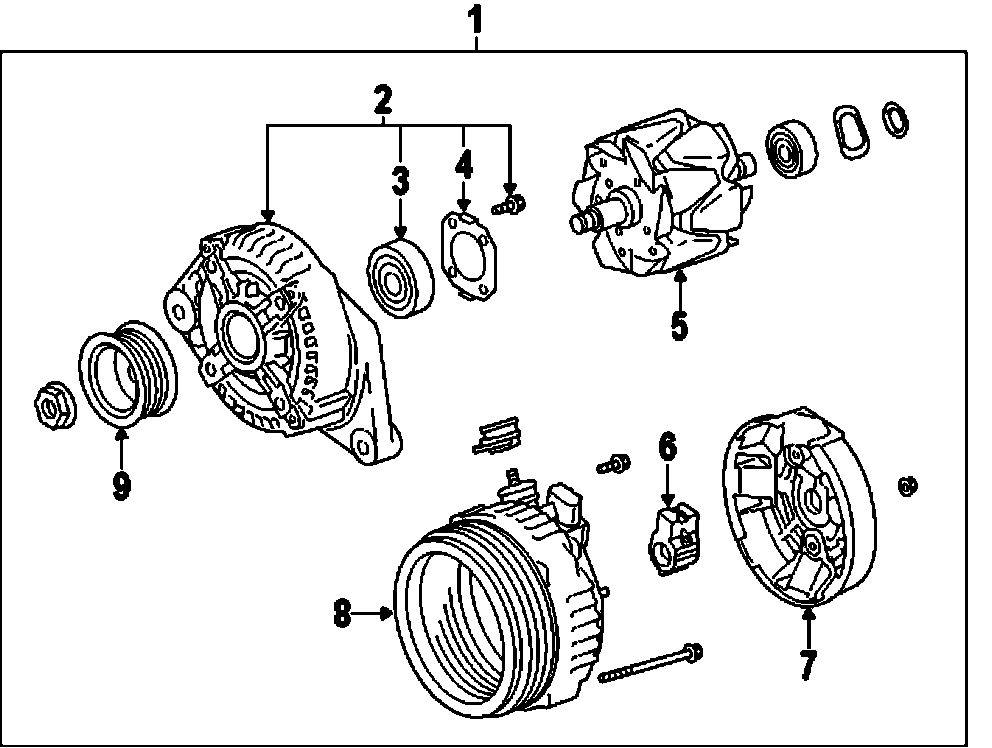 1
2
3
4
5
9
6
8
7