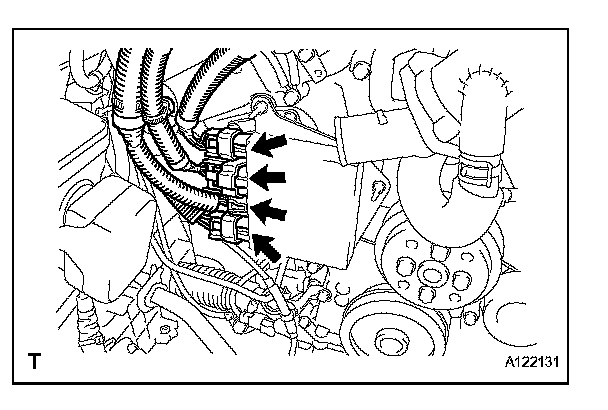 T

A122131