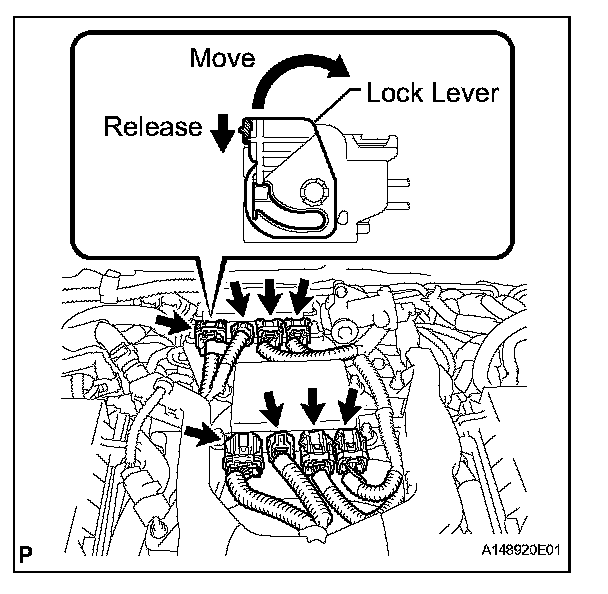 Move
Lock Lever
Release
P
A148920E01