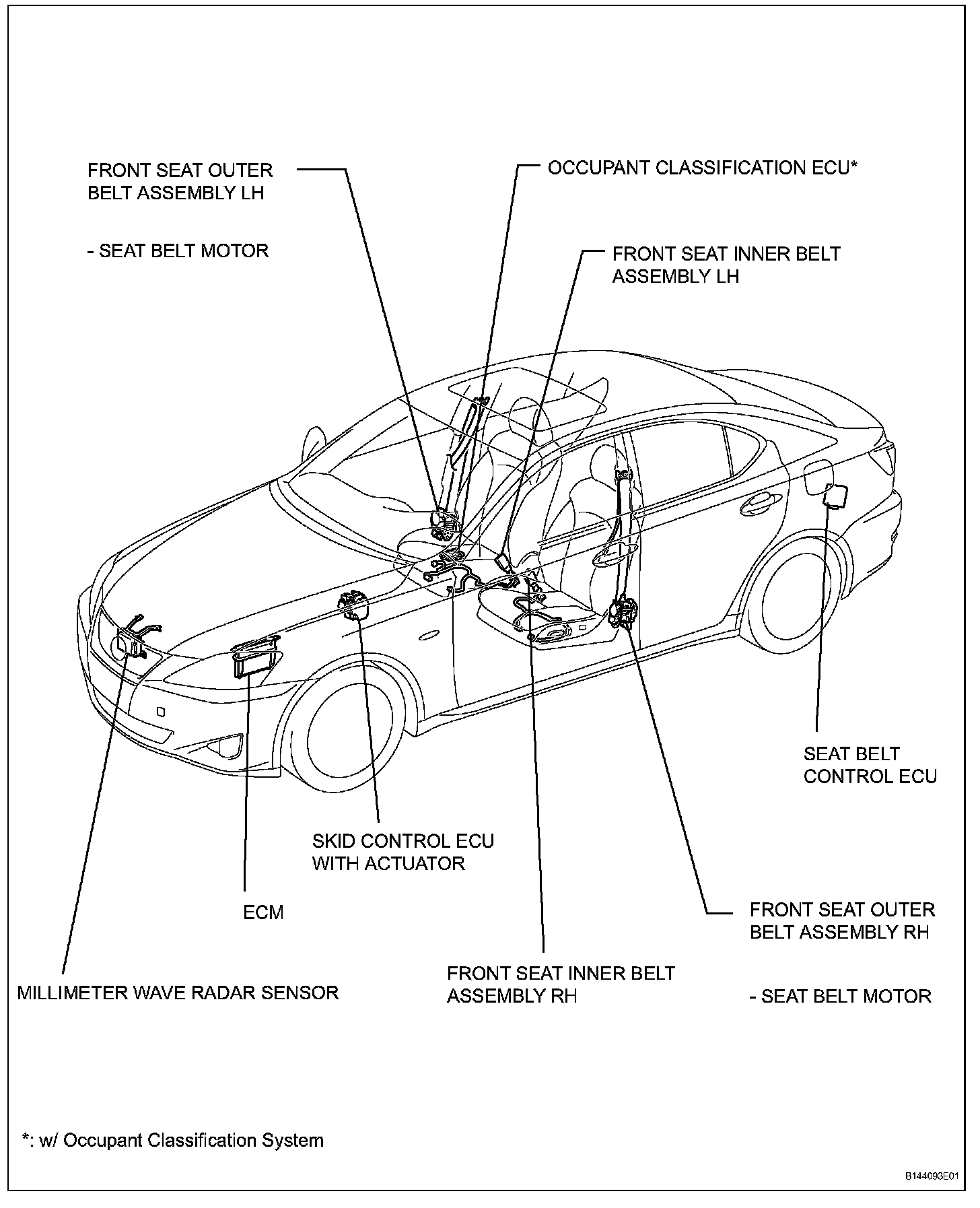 FRONT SEAT OUTER BELT ASSEMBLY LH

- SEAT BELT MOTOR

OCCUPANT CLASSIFICATION ECU*

FRONT SEAT INNER BELT ASSEMBLY LH

SEAT BELT CONTROL ECU

SKID CONTROL ECU WITH ACTUATOR

ECM

FRONT SEAT OUTER BELT ASSEMBLY RH

- SEAT BELT MOTOR

FRONT SEAT INNER BELT ASSEMBLY RH

MILLIMETER WAVE RADAR SENSOR

*: w/ Occupant Classification System

B144093E01