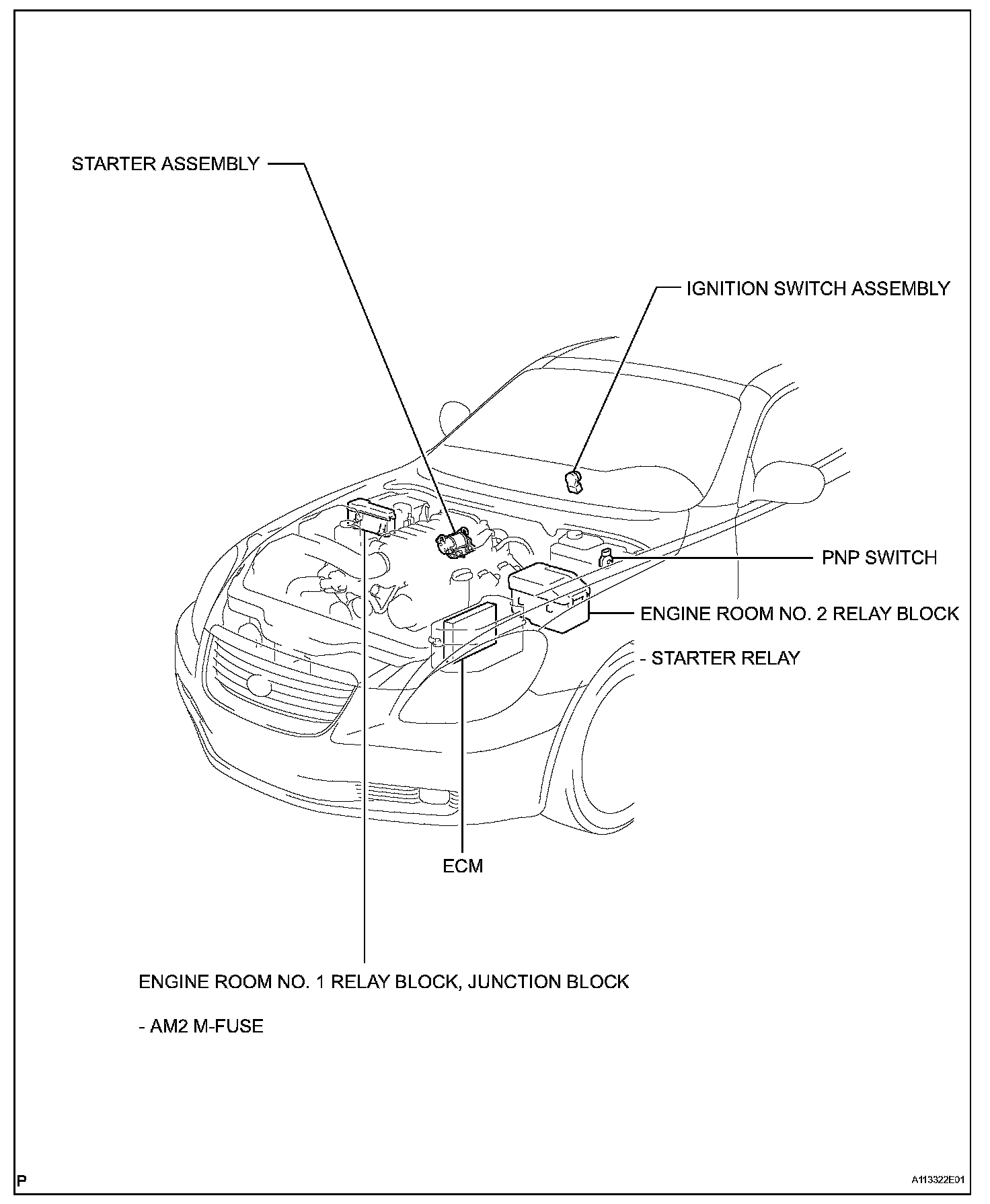 STARTER ASSEMBLY

IGNITION SWITCH ASSEMBLY

PNP SWITCH

ENGINE ROOM NO. 2 RELAY BLOCK

- STARTER RELAY

ECM

ENGINE ROOM NO. 1 RELAY BLOCK, JUNCTION BLOCK

- AM2 M-FUSE

P

A113322E01