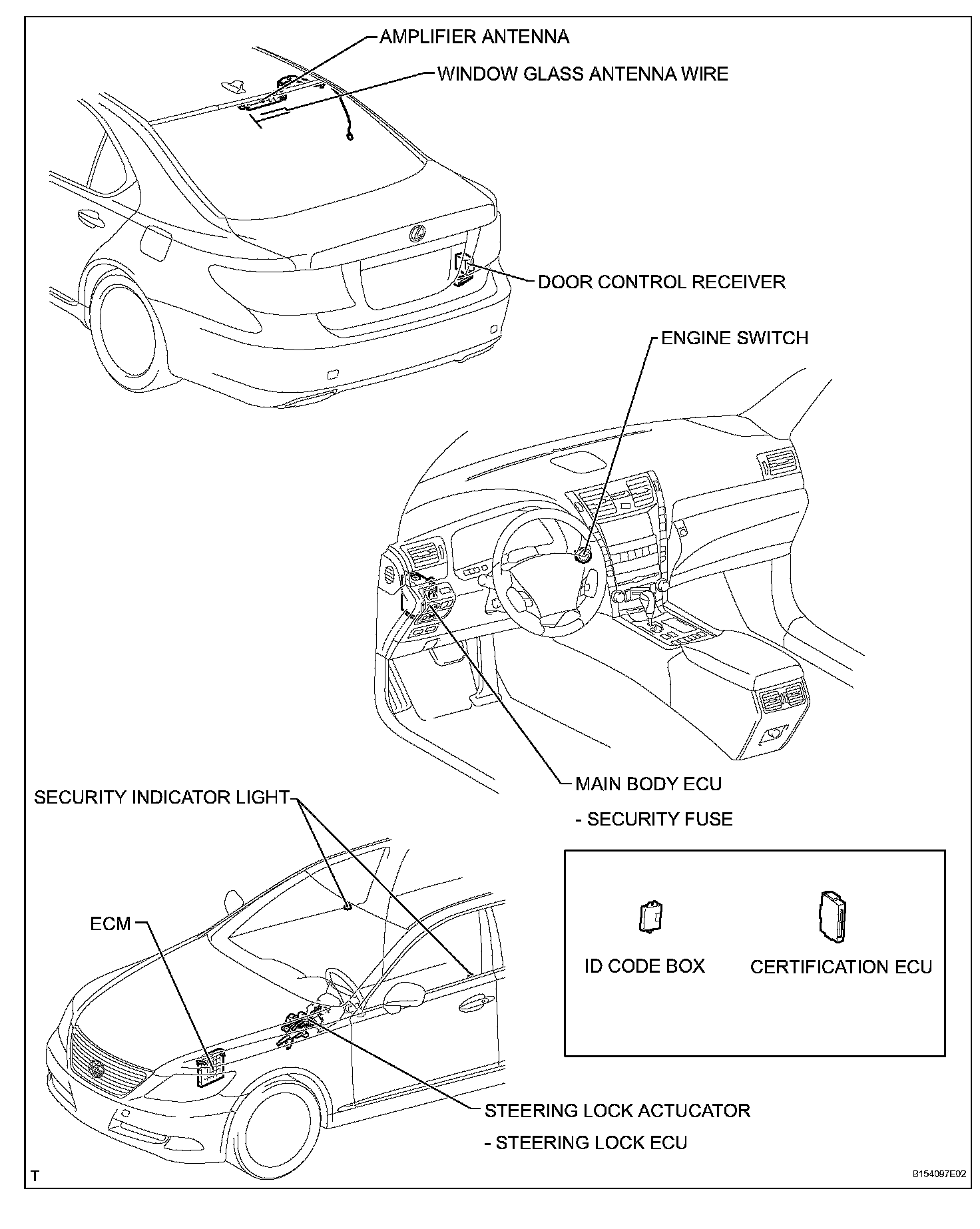 AMPLIFIER ANTENNA

WINDOW GLASS ANTENNA WIRE

DOOR CONTROL RECEIVER

ENGINE SWITCH

MAIN BODY ECU

- SECURITY FUSE

SECURITY INDICATOR LIGHT

ECM

ID CODE BOX

CERTIFICATION ECU

STEERING LOCK ACTUCATOR

- STEERING LOCK ECU

T

B154097E02