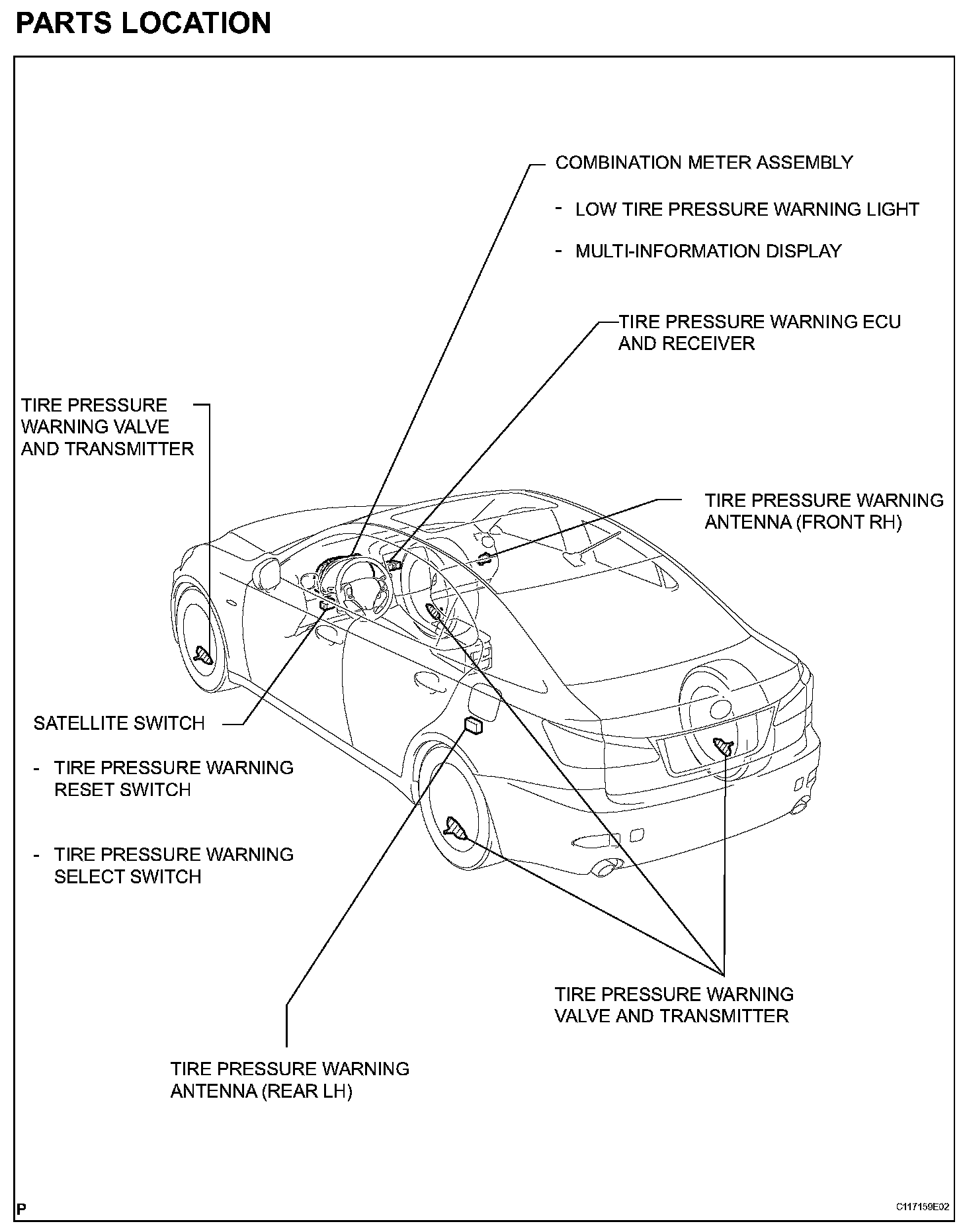 PARTS LOCATION

COMBINATION METER ASSEMBLY

- LOW TIRE PRESSURE WARNING LIGHT

- MULTI-INFORMATION DISPLAY

TIRE PRESSURE WARNING ECU AND RECEIVER

TIRE PRESSURE WARNING VALVE AND TRANSMITTER

TIRE PRESSURE WARNING ANTENNA (FRONT RH)

SATELLITE SWITCH

- TIRE PRESSURE WARNING RESET SWITCH

- TIRE PRESSURE WARNING SELECT SWITCH

TIRE PRESSURE WARNING VALVE AND TRANSMITTER

TIRE PRESSURE WARNING ANTENNA (REAR LH)

P

C117159E02