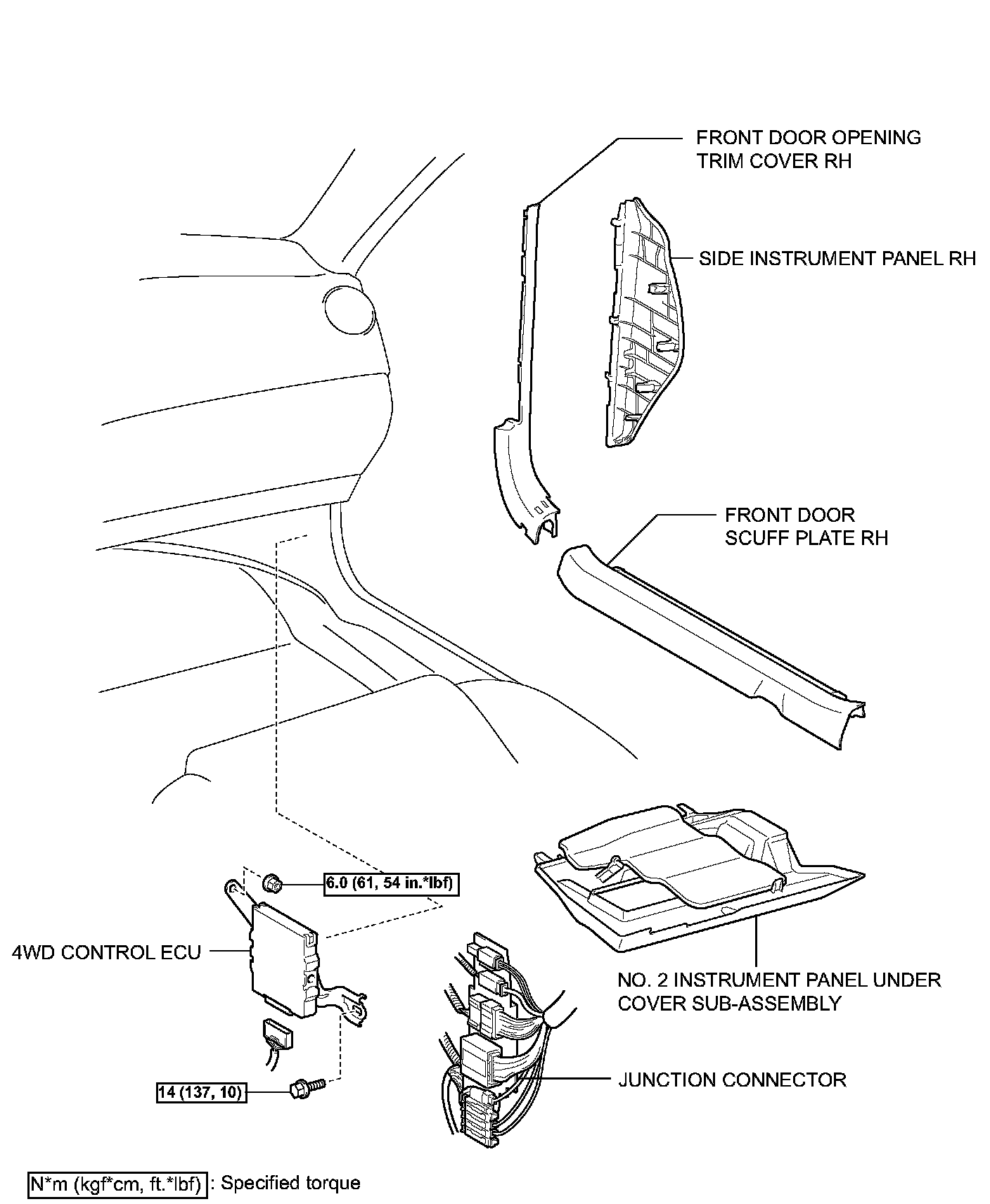 FRONT DOOR OPENING TRIM COVER RH

SIDE INSTRUMENT PANEL RH

FRONT DOOR SCUFF PLATE RH

6.0 (61, 54 in.*lbf)

4WD CONTROL ECU

NO. 2 INSTRUMENT PANEL UNDER COVER SUB-ASSEMBLY

JUNCTION CONNECTOR

14 (137, 10)

N*m (kgf*cm, ft.*lbf) : Specified torque