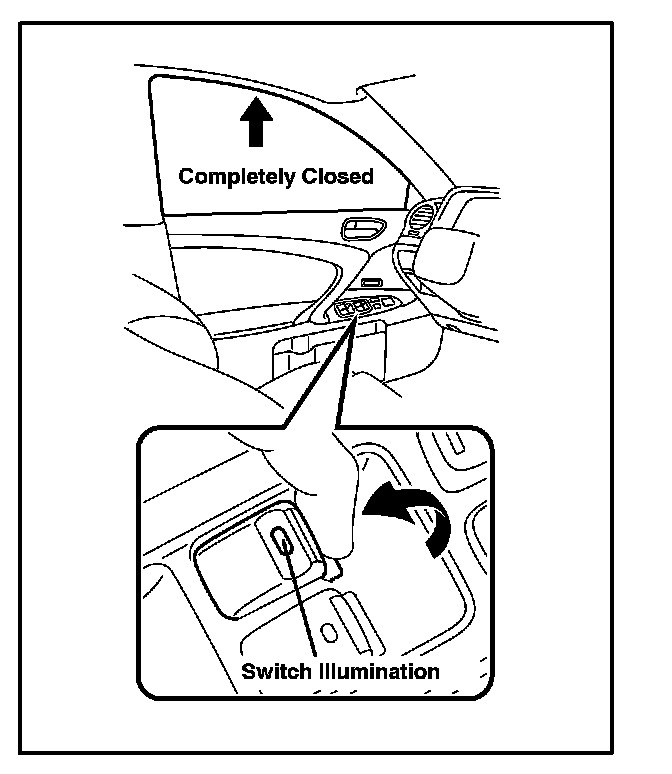 Completely Closed

Switch Illumination