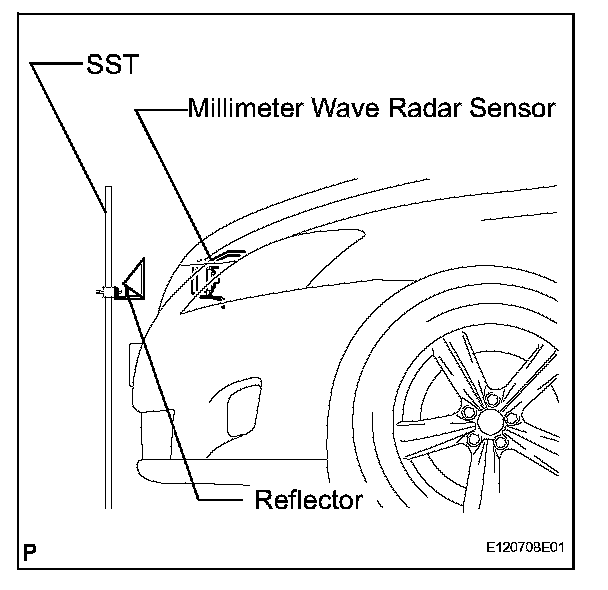 SST

Millimeter Wave Radar Sensor

Reflector

P

E120708E01