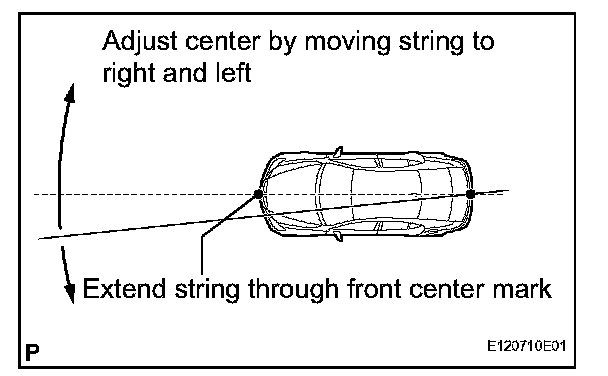 Adjust center by moving string to right and left

Extend string through front center mark

P

E120710E01