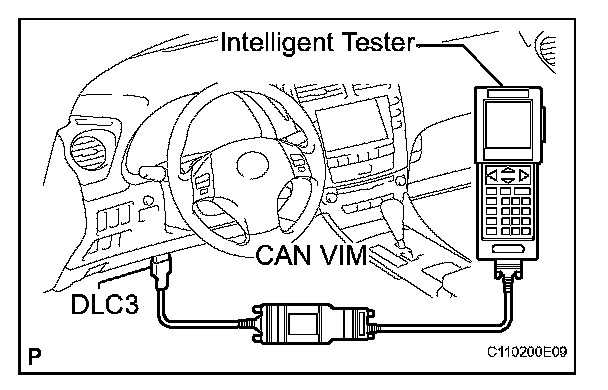 Intelligent Tester

CAN VIM

DLC3

P

C110200E09