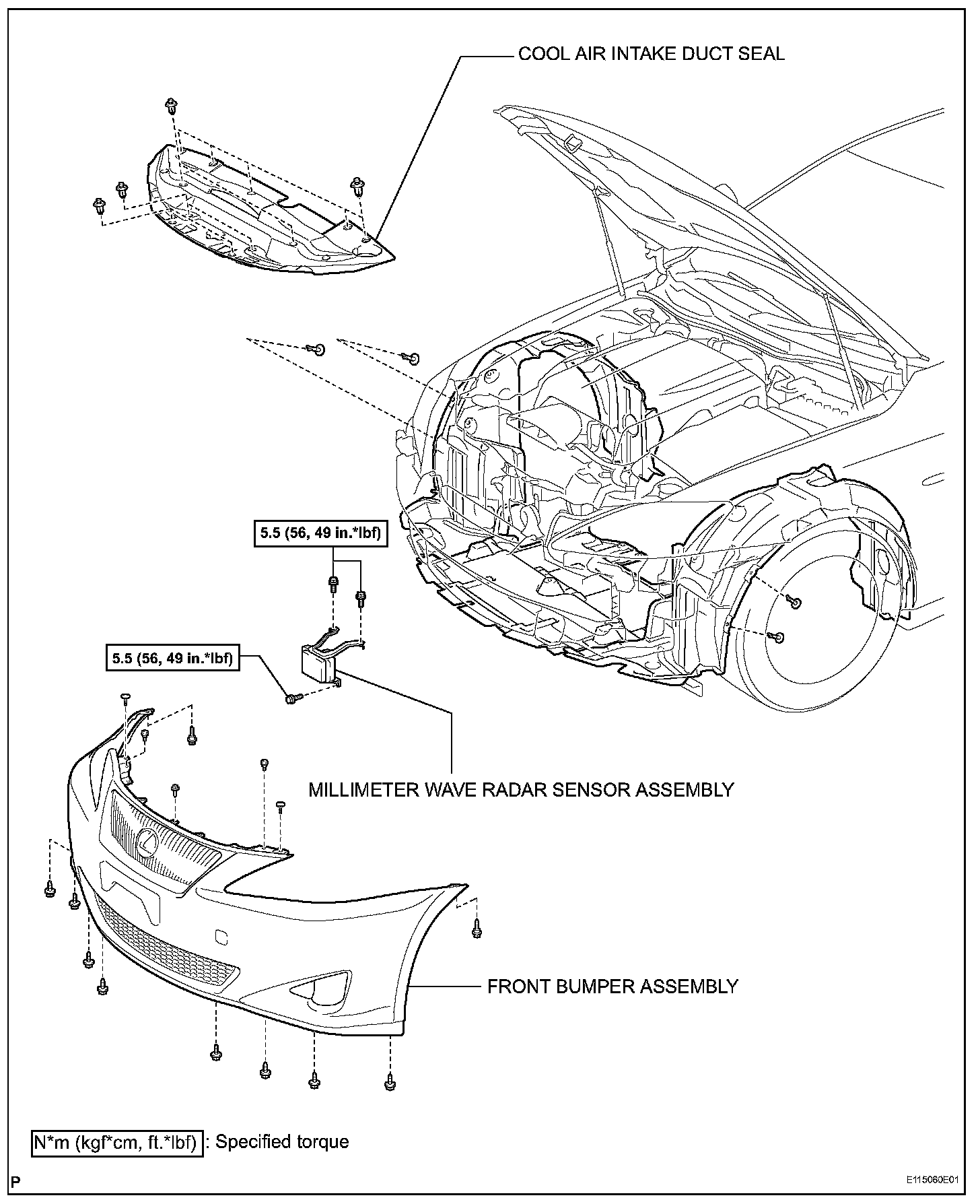 COOL AIR INTAKE DUCT SEAL

5.5 (56, 49 in.*lbf)

5.5 (56, 49 in.*lbf)

MILLIMETER WAVE RADAR SENSOR ASSEMBLY

FRONT BUMPER ASSEMBLY

N*m (kgf*cm, ft.*lbf) : Specified torque

P

E115060E01