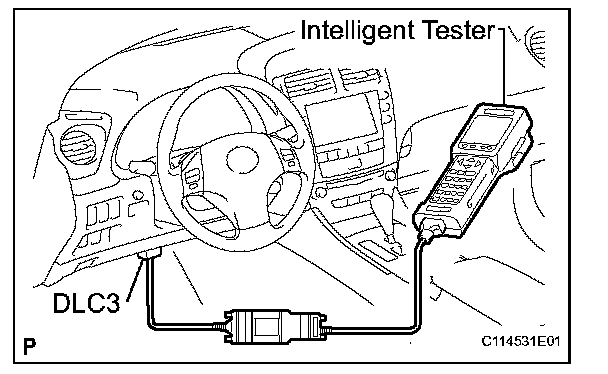 Intelligent Tester

DLC3

P

C114531E01