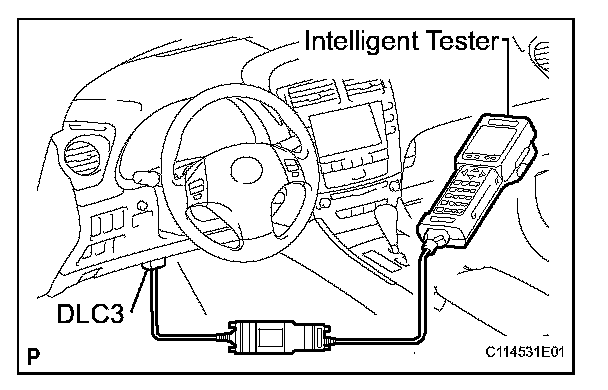 Intelligent Tester

DLC3

P

C114531E01