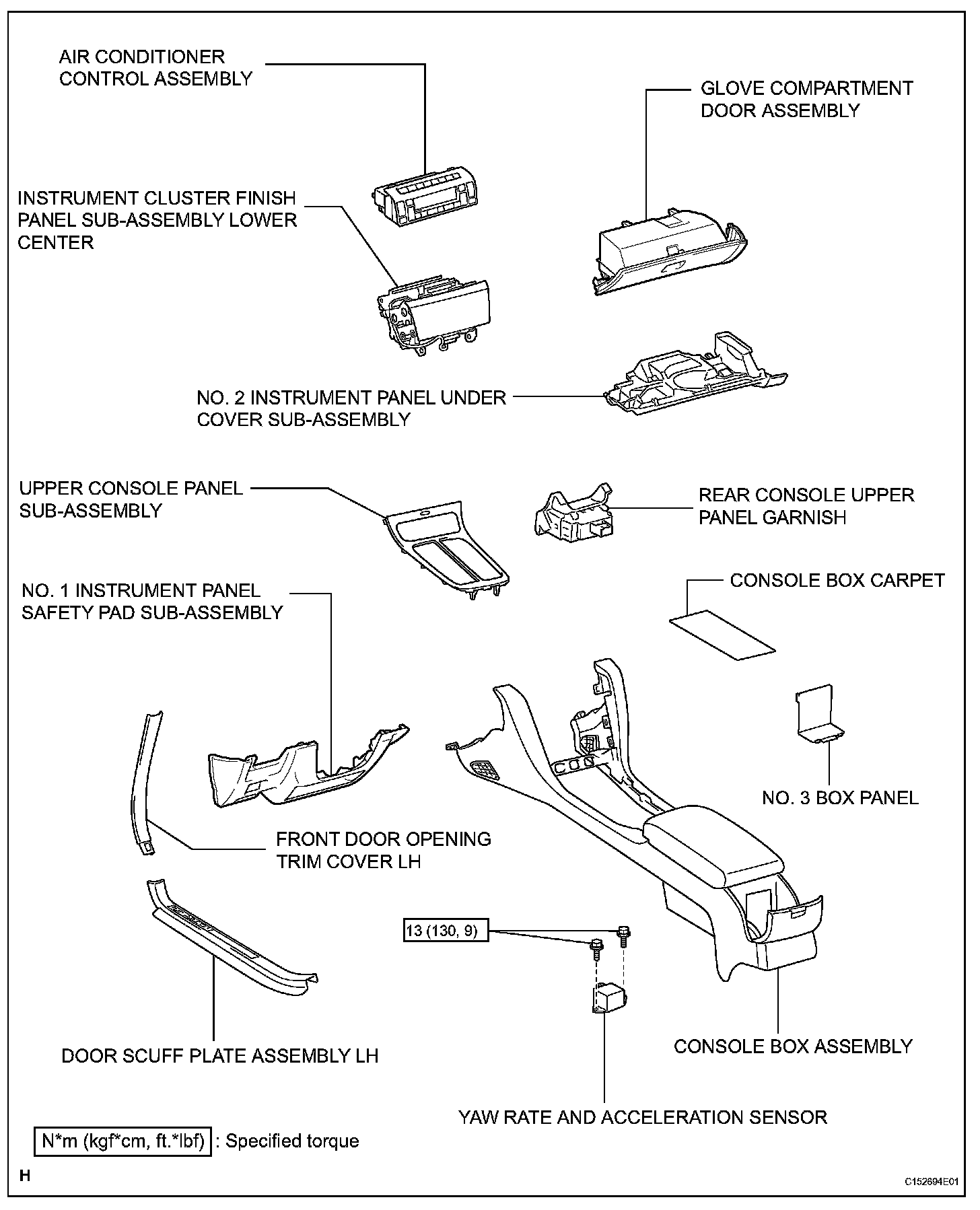 AIR CONDITIONER CONTROL ASSEMBLY

GLOVE COMPARTMENT DOOR ASSEMBLY

INSTRUMENT CLUSTER FINISH PANEL SUB-ASSEMBLY LOWER CENTER

NO. 2 INSTRUMENT PANEL UNDER COVER SUB-ASSEMBLY

UPPER CONSOLE PANEL SUB-ASSEMBLY

REAR CONSOLE UPPER PANEL GARNISH

CONSOLE BOX CARPET

NO. 1 INSTRUMENT PANEL SAFETY PAD SUB-ASSEMBLY

NO. 3 BOX PANEL

FRONT DOOR OPENING TRIM COVER LH

13 (130, 9)

DOOR SCUFF PLATE ASSEMBLY LH

CONSOLE BOX ASSEMBLY

YAW RATE AND ACCELERATION SENSOR

N*m (kgf*cm, ft.*lbf) : Specified torque

H

C152694E01