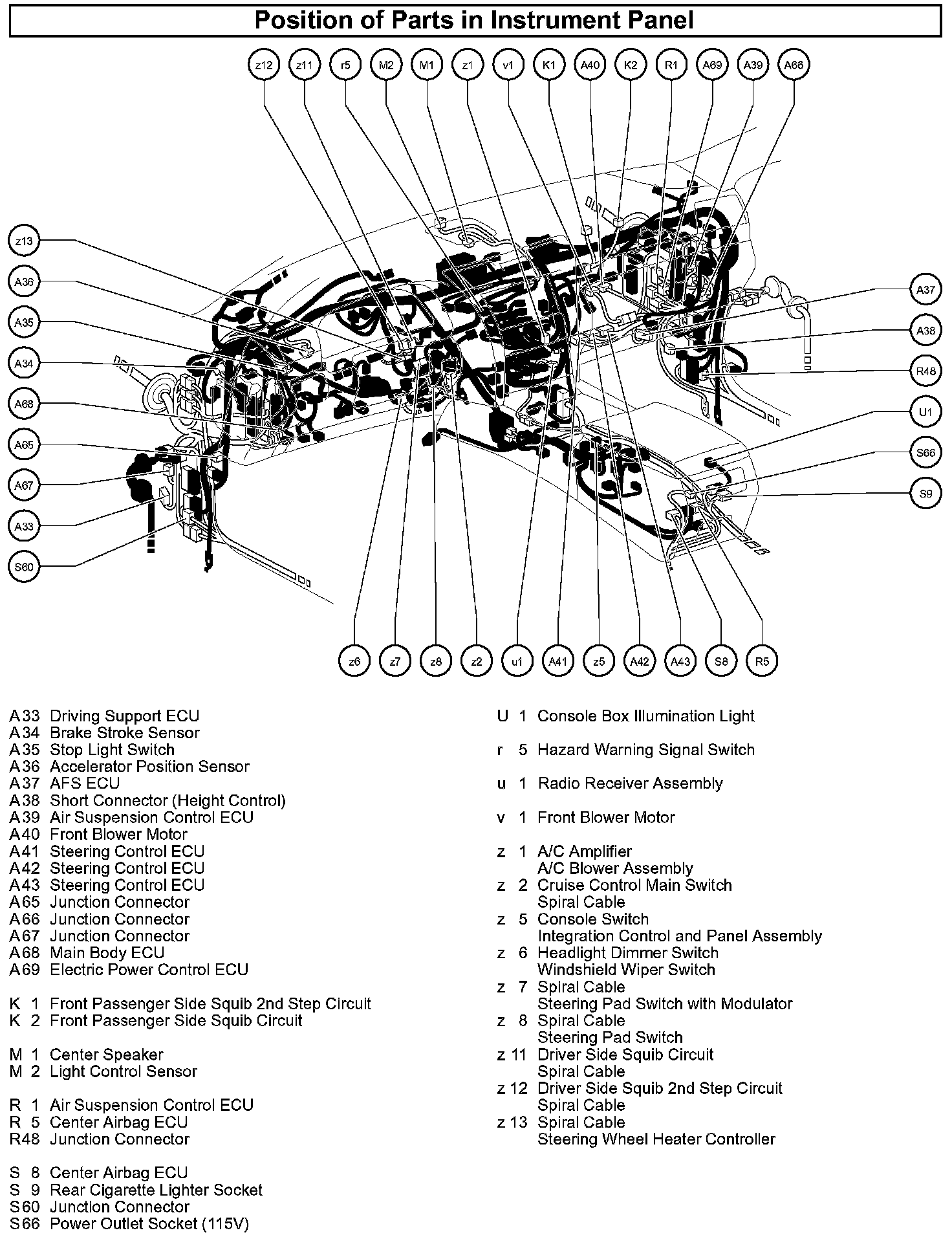 Position of Parts in Instrument Panel

z12 z11 r5 M2 M1 z1 v1 K1 A40 K2 R1 A69 A39 A66

z13
A36
A35
A34
A68
A65
A67
A33
S60

A37
A38
R48
U1
S66
S9

z6 z7 z8 z2 u1 A41 z5 A42 A43 S8 R5

A33 Driving Support ECU
A34 Brake Stroke Sensor
A35 Stop Light Switch
A36 Accelerator Position Sensor
A37 AFS ECU
A38 Short Connector (Height Control)
A39 Air Suspension Control ECU
A40 Front Blower Motor
A41 Steering Control ECU
A42 Steering Control ECU
A43 Steering Control ECU
A65 Junction Connector
A66 Junction Connector
A67 Junction Connector
A68 Main Body ECU
A69 Electric Power Control ECU

K 1 Front Passenger Side Squib 2nd Step Circuit
K 2 Front Passenger Side Squib Circuit

M 1 Center Speaker
M 2 Light Control Sensor

R 1 Air Suspension Control ECU
R 5 Center Airbag ECU
R48 Junction Connector

S 8 Center Airbag ECU
S 9 Rear Cigarette Lighter Socket
S60 Junction Connector
S66 Power Outlet Socket (115V)

U 1 Console Box Illumination Light

r 5 Hazard Warning Signal Switch

u 1 Radio Receiver Assembly

v 1 Front Blower Motor

z 1 A/C Amplifier
A/C Blower Assembly
z 2 Cruise Control Main Switch
Spiral Cable
z 5 Console Switch
Integration Control and Panel Assembly
z 6 Headlight Dimmer Switch
Windshield Wiper Switch
z 7 Spiral Cable
Steering Pad Switch with Modulator
z 8 Spiral Cable
Steering Pad Switch
z 11 Driver Side Squib Circuit
Spiral Cable
z 12 Driver Side Squib 2nd Step Circuit
Spiral Cable
z 13 Spiral Cable
Steering Wheel Heater Controller