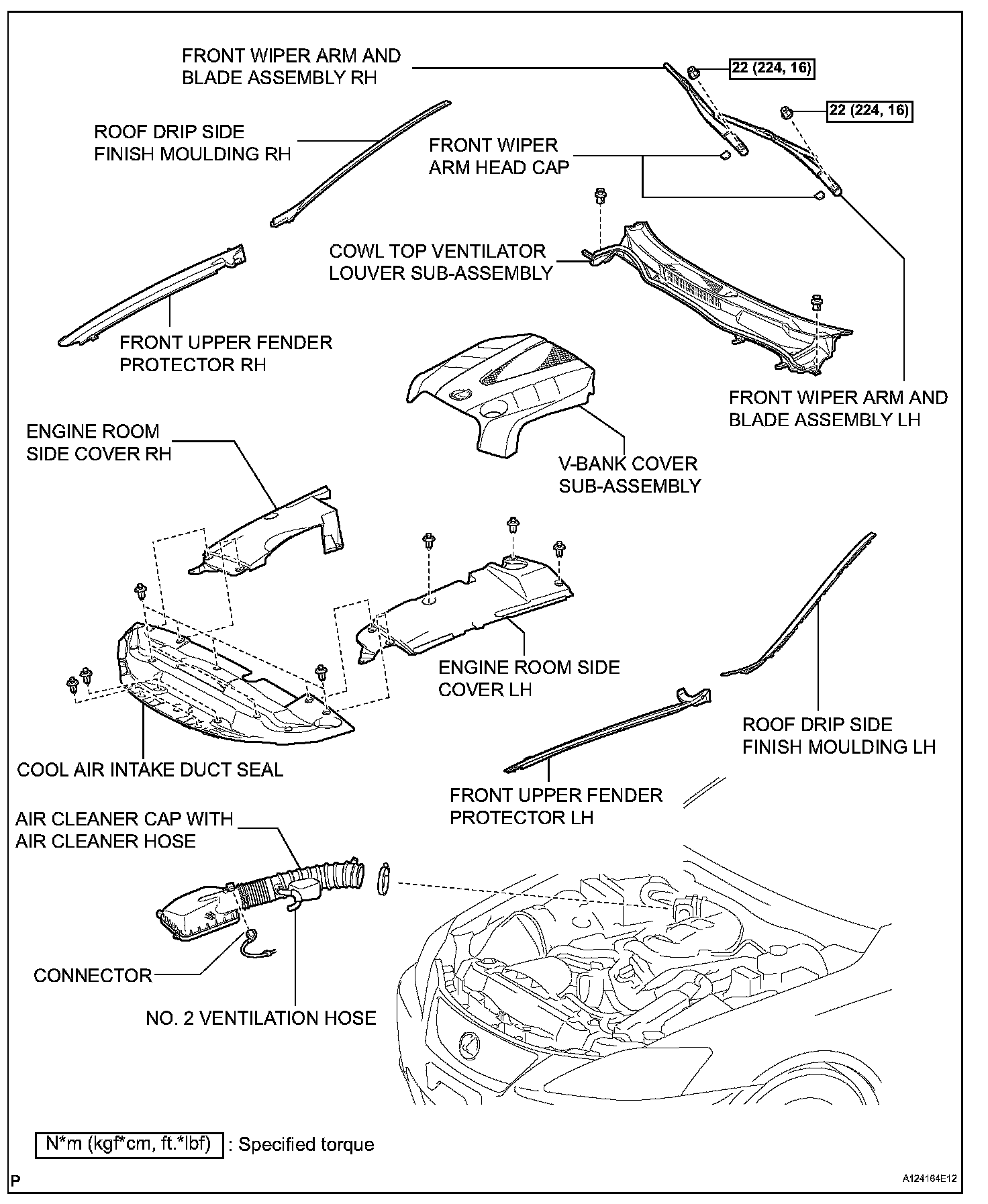 FRONT WIPER ARM AND BLADE ASSEMBLY RH

22 (224, 16)

22 (224, 16)

ROOF DRIP SIDE FINISH MOULDING RH

FRONT WIPER ARM HEAD CAP

COWL TOP VENTILATOR LOUVER SUB-ASSEMBLY

FRONT UPPER FENDER PROTECTOR RH

FRONT WIPER ARM AND BLADE ASSEMBLY LH

ENGINE ROOM SIDE COVER RH

V-BANK COVER SUB-ASSEMBLY

ENGINE ROOM SIDE COVER LH

ROOF DRIP SIDE FINISH MOULDING LH

COOL AIR INTAKE DUCT SEAL

FRONT UPPER FENDER PROTECTOR LH

AIR CLEANER CAP WITH AIR CLEANER HOSE

CONNECTOR

NO. 2 VENTILATION HOSE

N*m (kgf*cm, ft.*lbf) : Specified torque

P

A124164E12