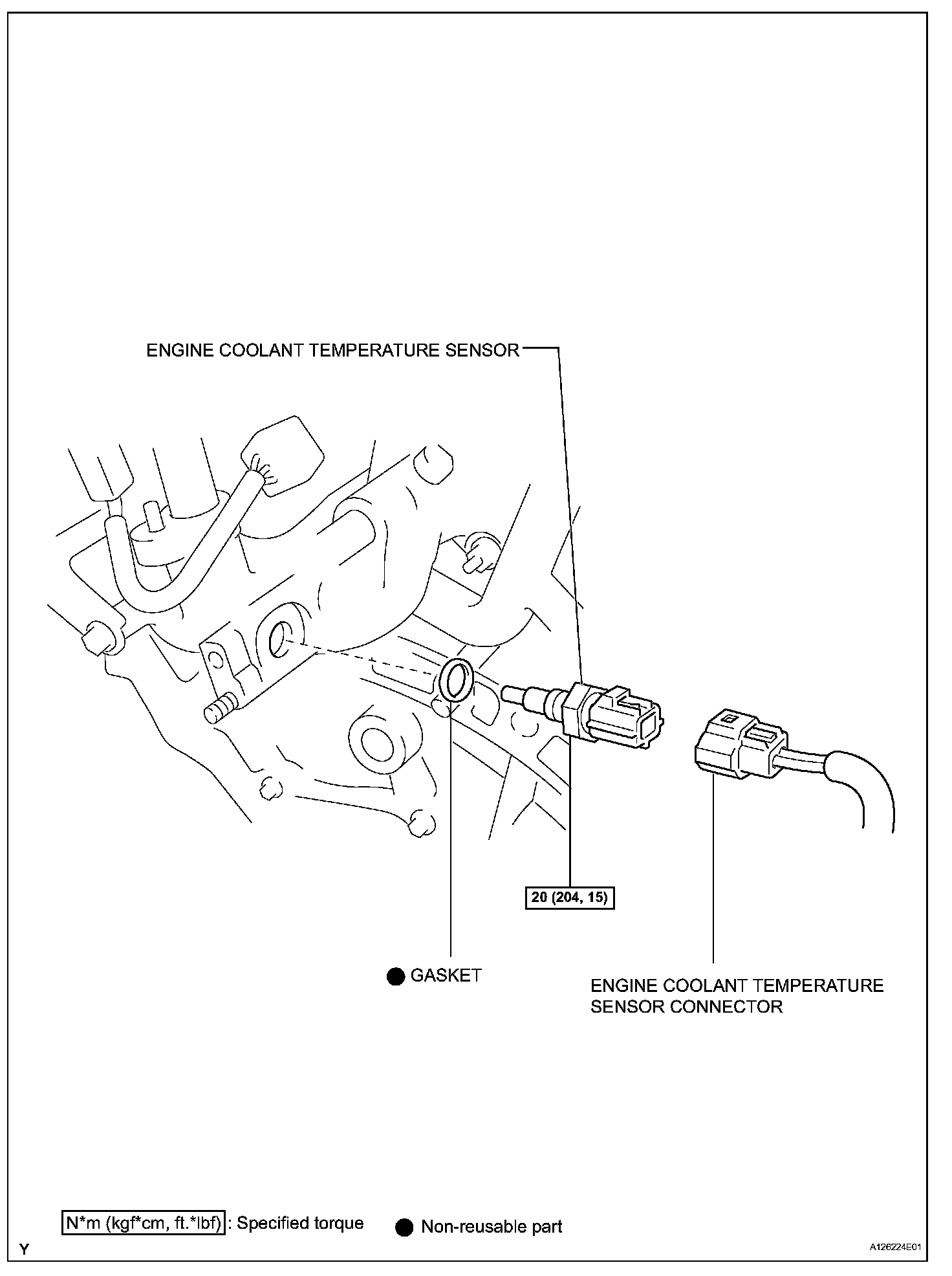 ENGINE COOLANT TEMPERATURE SENSOR

20 (204, 15)

● GASKET

ENGINE COOLANT TEMPERATURE SENSOR CONNECTOR

N*m (kgf*cm, ft.*lbf) : Specified torque ● Non-reusable part

Y

A126224E01