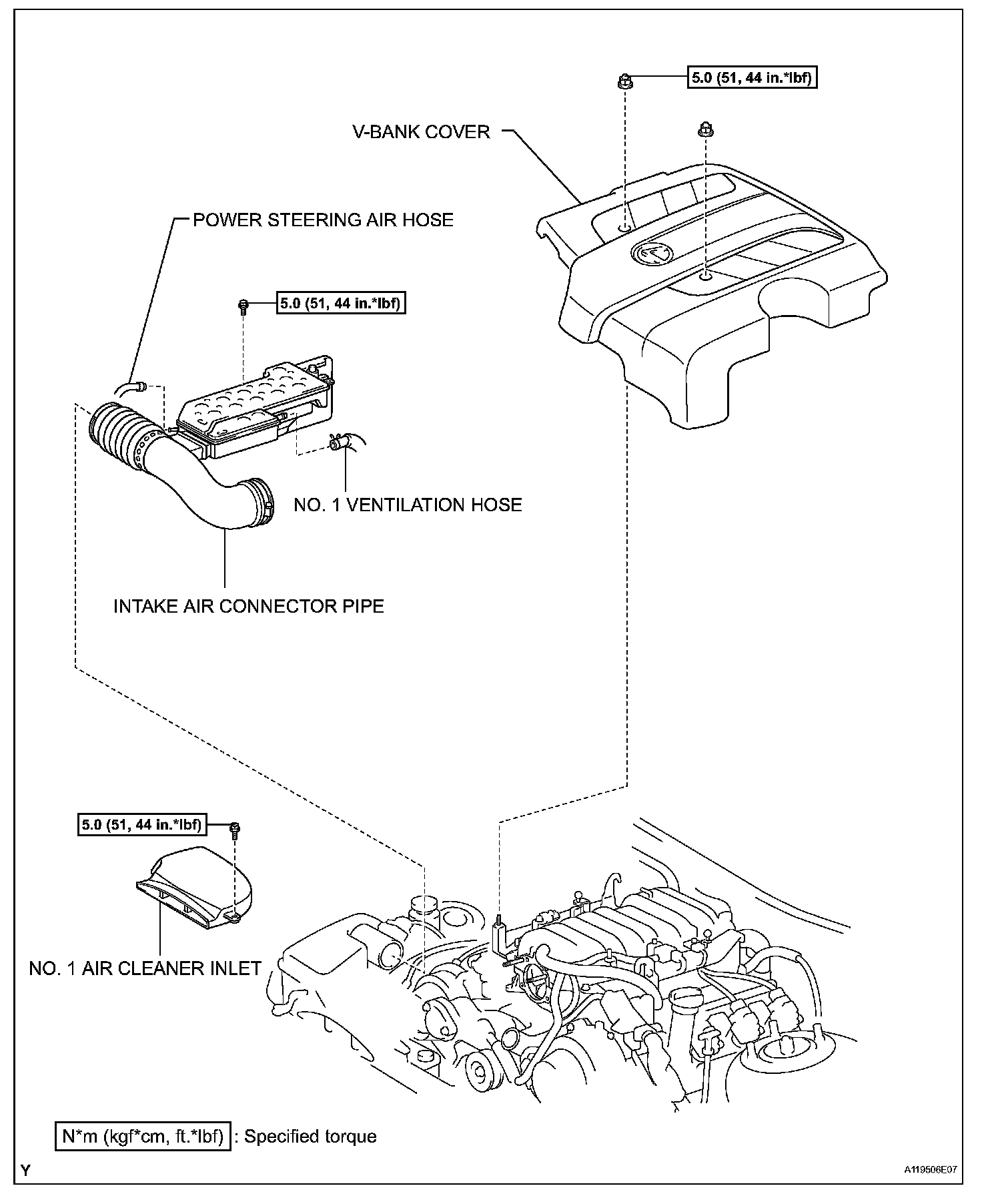 5.0 (51, 44 in.*lbf)

V-BANK COVER

POWER STEERING AIR HOSE

5.0 (51, 44 in.*lbf)

NO. 1 VENTILATION HOSE

INTAKE AIR CONNECTOR PIPE

5.0 (51, 44 in.*lbf)

NO. 1 AIR CLEANER INLET

N*m (kgf*cm, ft.*lbf) : Specified torque

Y

A119506E07