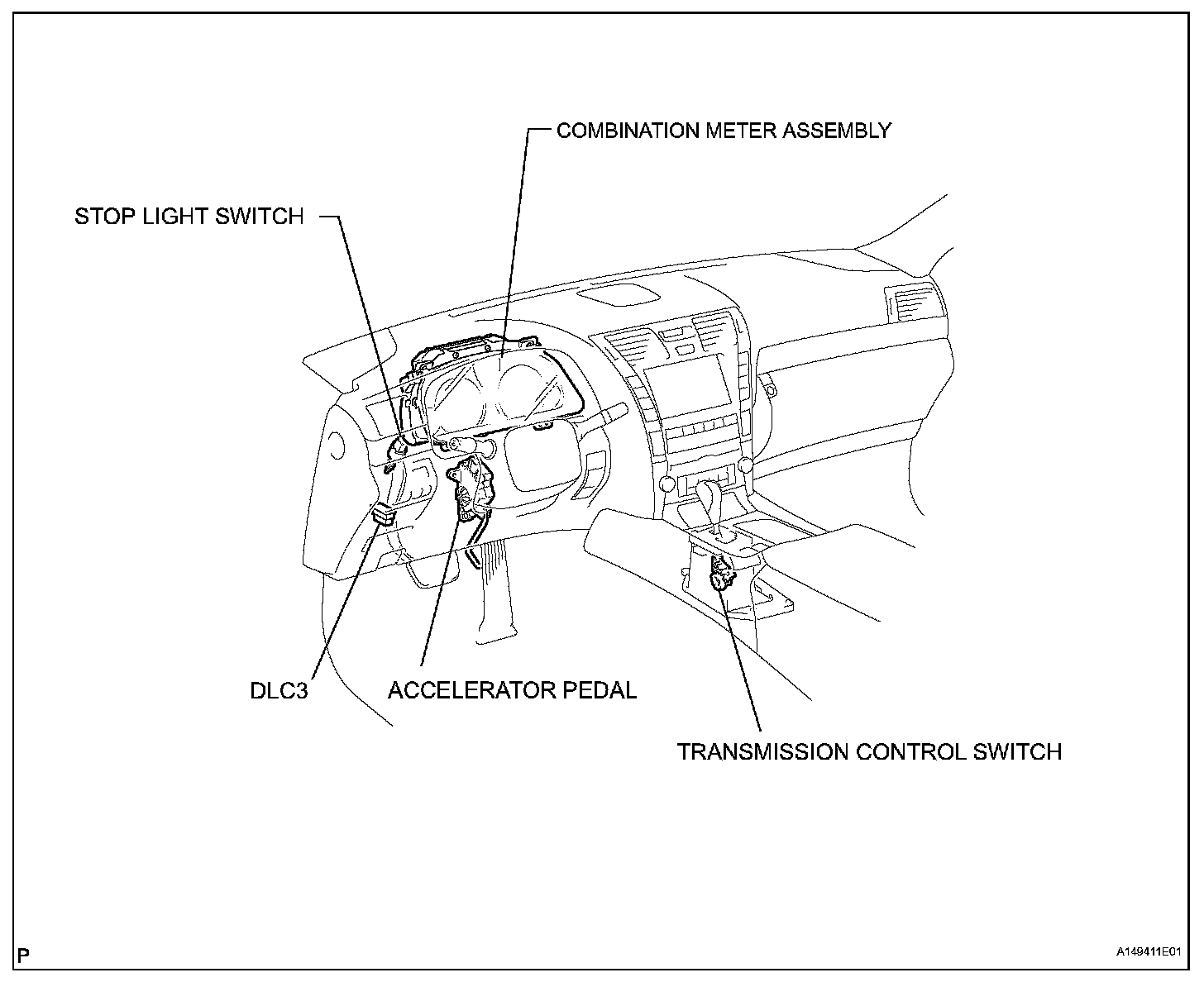 COMBINATION METER ASSEMBLY

STOP LIGHT SWITCH

DLC3

ACCELERATOR PEDAL

TRANSMISSION CONTROL SWITCH

P

A149411E01