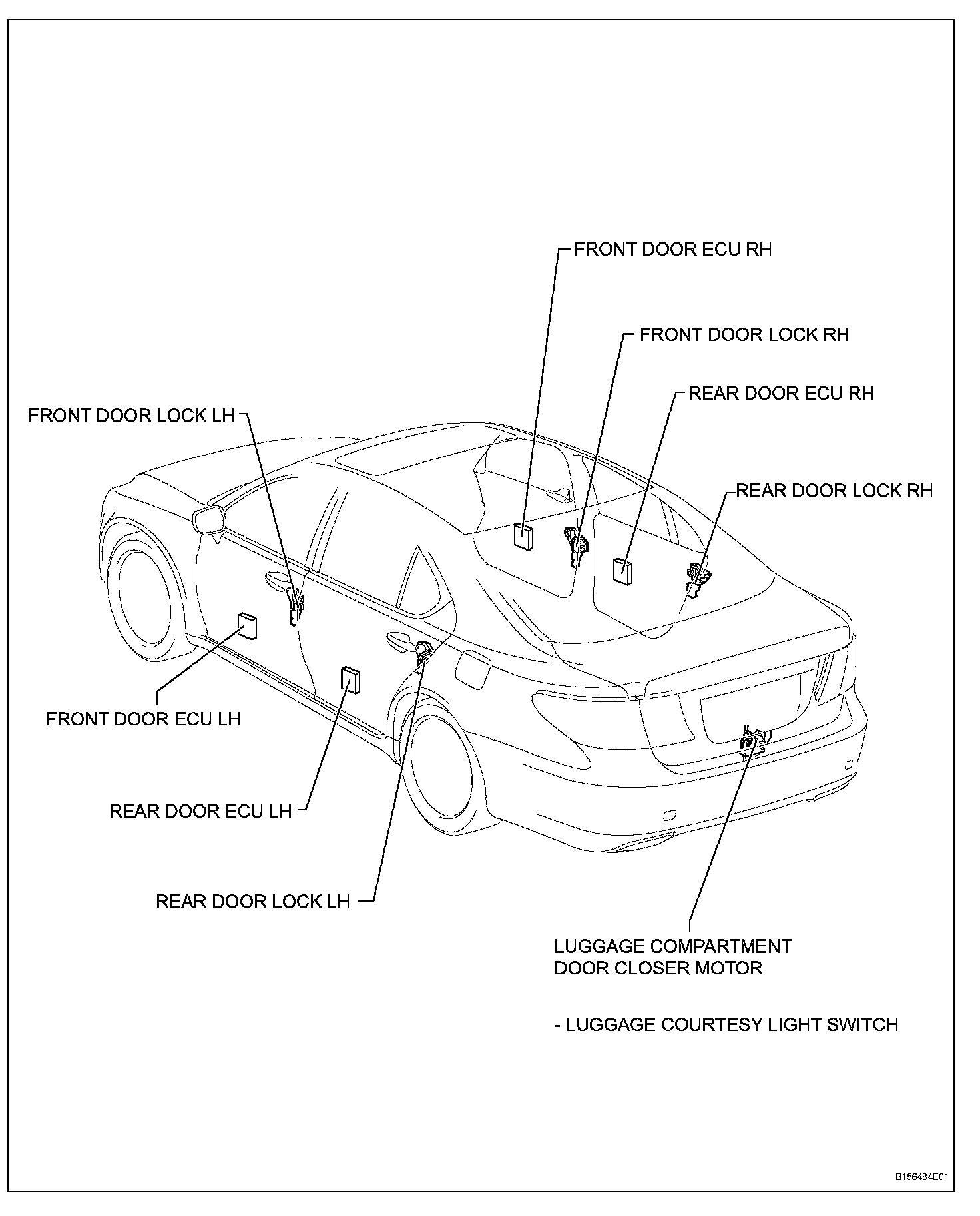 FRONT DOOR ECU RH

FRONT DOOR LOCK RH

REAR DOOR ECU RH

FRONT DOOR LOCK LH

REAR DOOR LOCK RH

FRONT DOOR ECU LH

REAR DOOR ECU LH

REAR DOOR LOCK LH

LUGGAGE COMPARTMENT DOOR CLOSER MOTOR

- LUGGAGE COURTESY LIGHT SWITCH

B156484E01