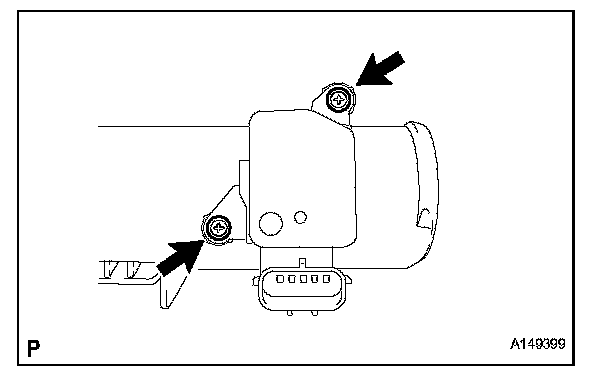 P

A149399