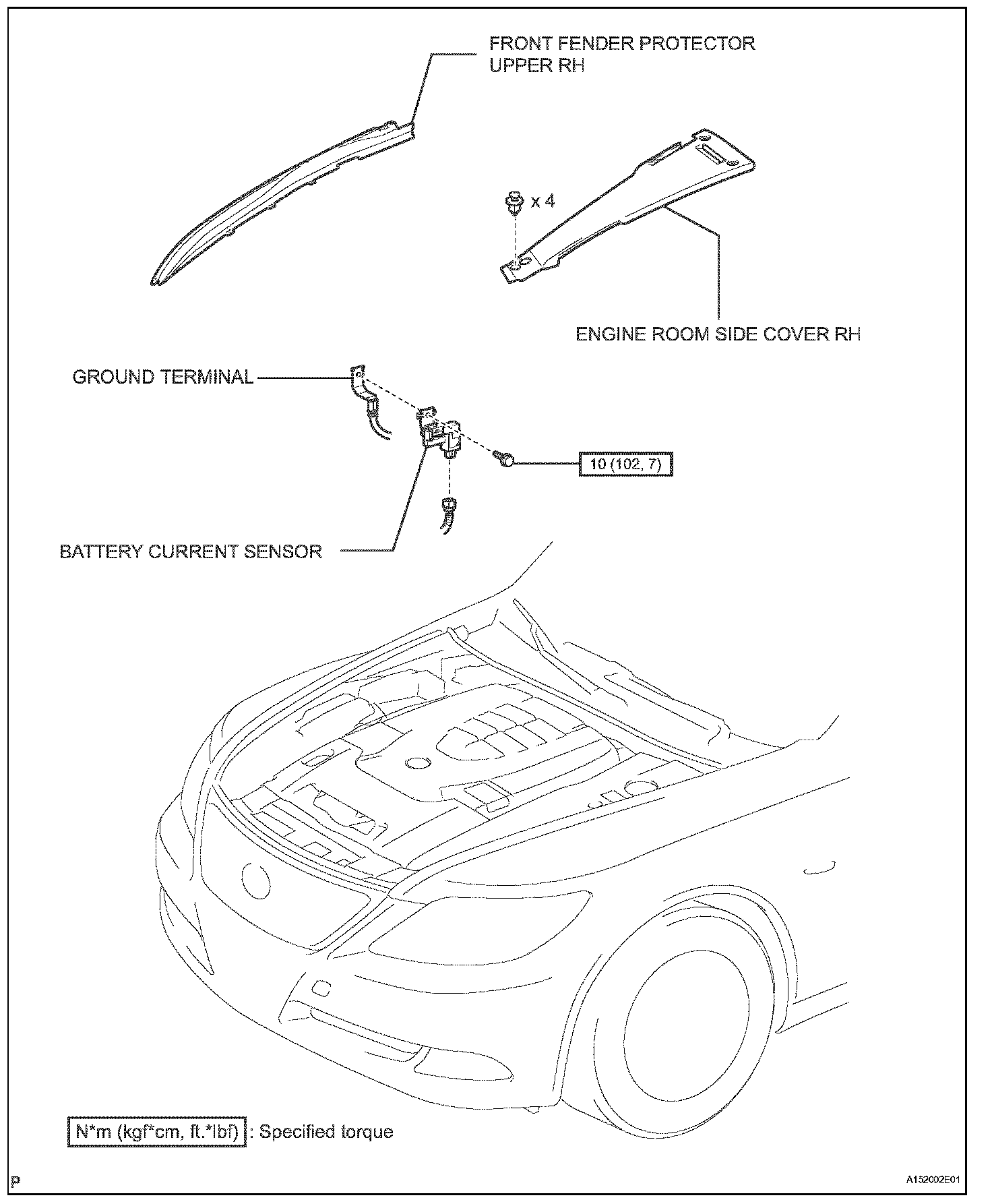 FRONT FENDER PROTECTOR UPPER RH

x 4

ENGINE ROOM SIDE COVER RH

GROUND TERMINAL

10 (102, 7)

BATTERY CURRENT SENSOR

N*m (kgf*cm, ft.*lbf) : Specified torque

P

A152002E01