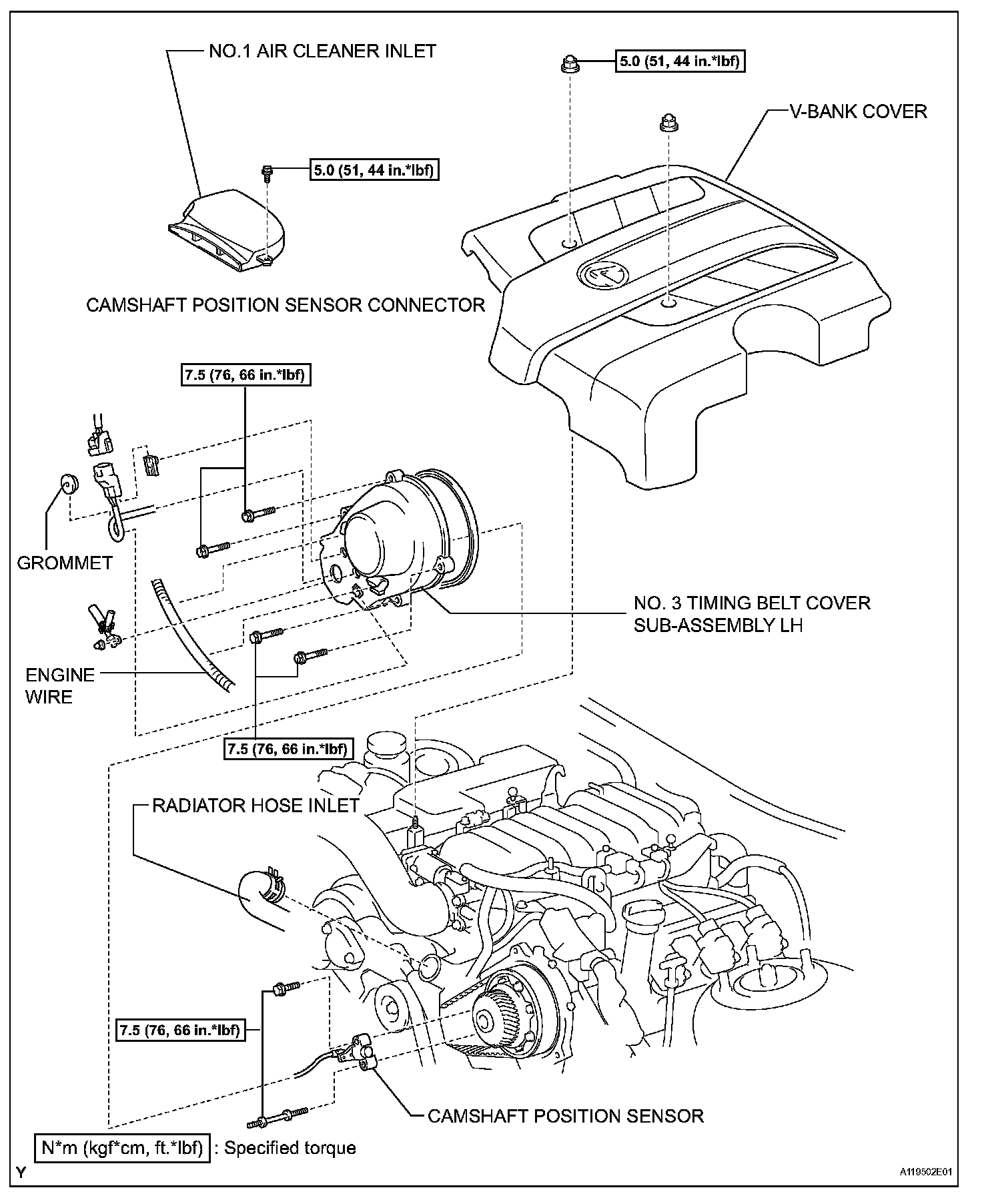 NO.1 AIR CLEANER INLET

5.0 (51, 44 in.*lbf)

V-BANK COVER

5.0 (51, 44 in.*lbf)

CAMSHAFT POSITION SENSOR CONNECTOR

7.5 (76, 66 in.*lbf)

GROMMET

NO. 3 TIMING BELT COVER SUB-ASSEMBLY LH

ENGINE WIRE

7.5 (76, 66 in.*lbf)

RADIATOR HOSE INLET

7.5 (76, 66 in.*lbf)

CAMSHAFT POSITION SENSOR

N*m (kgf*cm, ft.*lbf) : Specified torque

Y

A119502E01