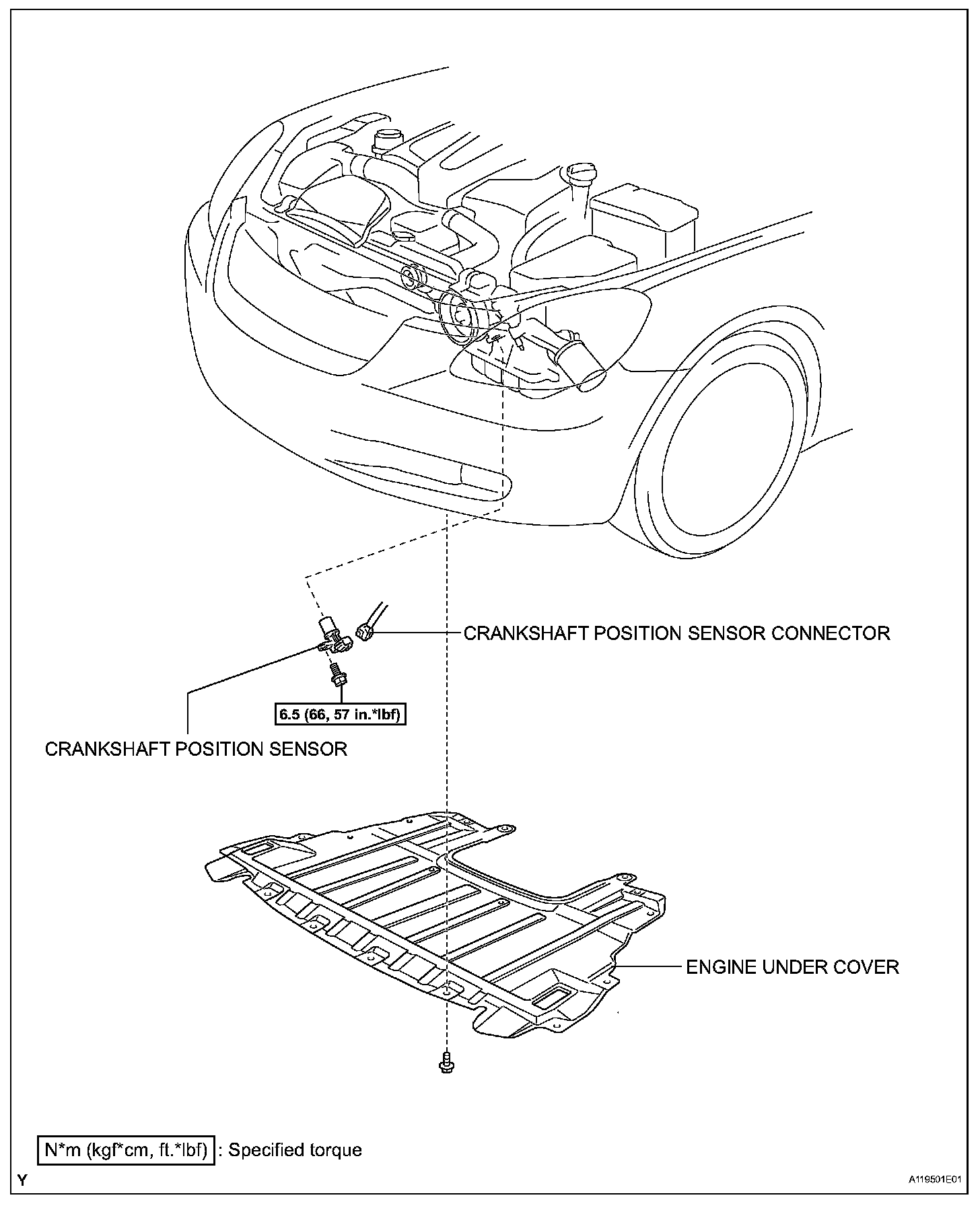 CRANKSHAFT POSITION SENSOR CONNECTOR

6.5 (66, 57 in.*lbf)

CRANKSHAFT POSITION SENSOR

ENGINE UNDER COVER

N*m (kgf*cm, ft.*lbf) : Specified torque

Y

A119501E01