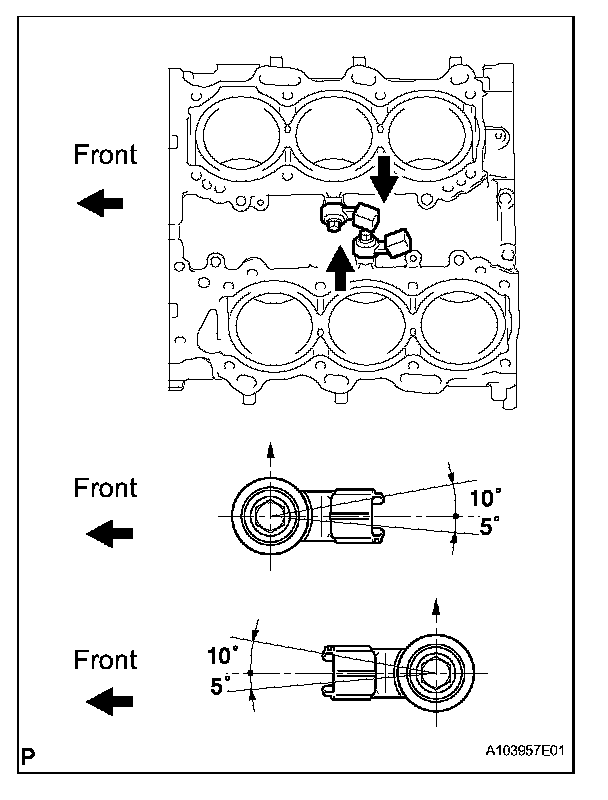 Front

Front

10°

5°

Front

10°

5°

P

A103957E01