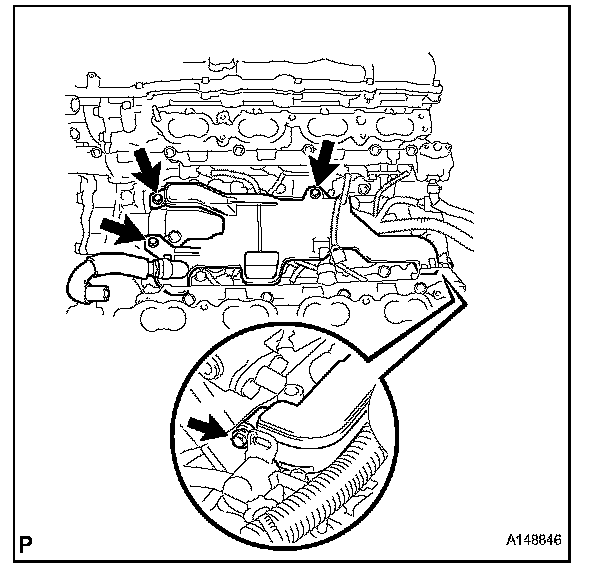 P

A148846