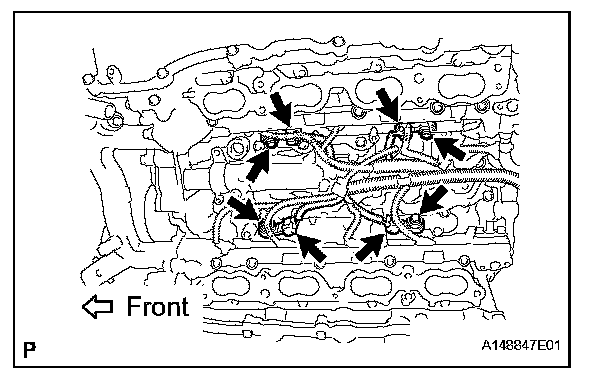 Front

P

A148847E01