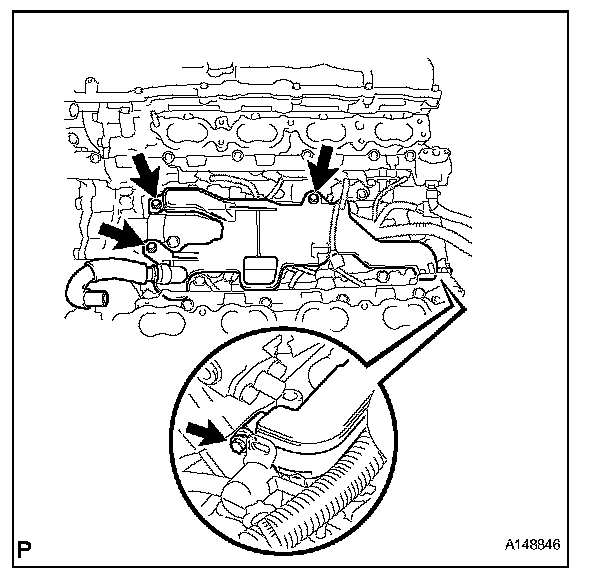 P

A148846