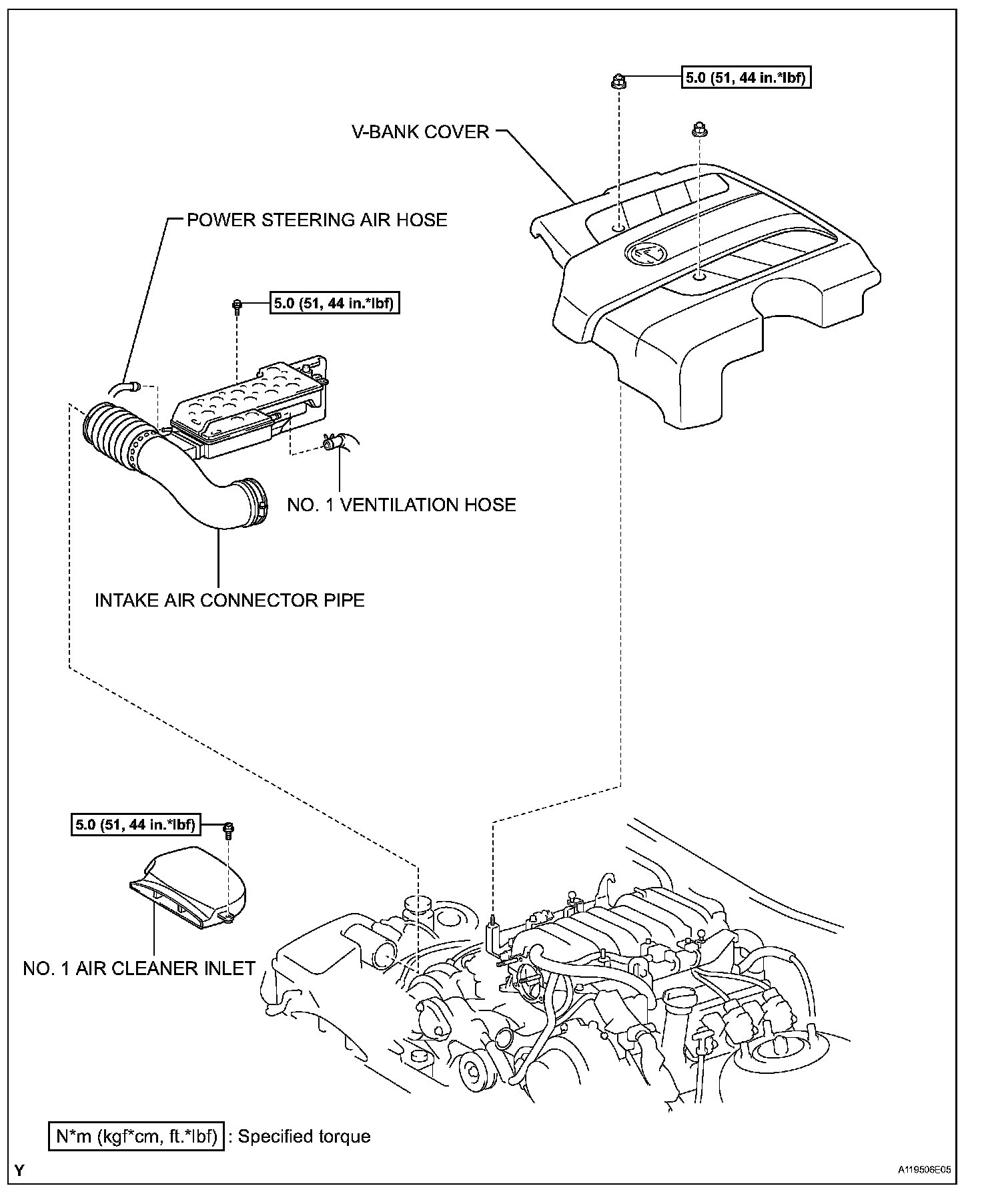 5.0 (51, 44 in.*lbf)

V-BANK COVER

POWER STEERING AIR HOSE

5.0 (51, 44 in.*lbf)

NO. 1 VENTILATION HOSE

INTAKE AIR CONNECTOR PIPE

5.0 (51, 44 in.*lbf)

NO. 1 AIR CLEANER INLET

N*m (kgf*cm, ft.*lbf) : Specified torque

Y

A119506E05