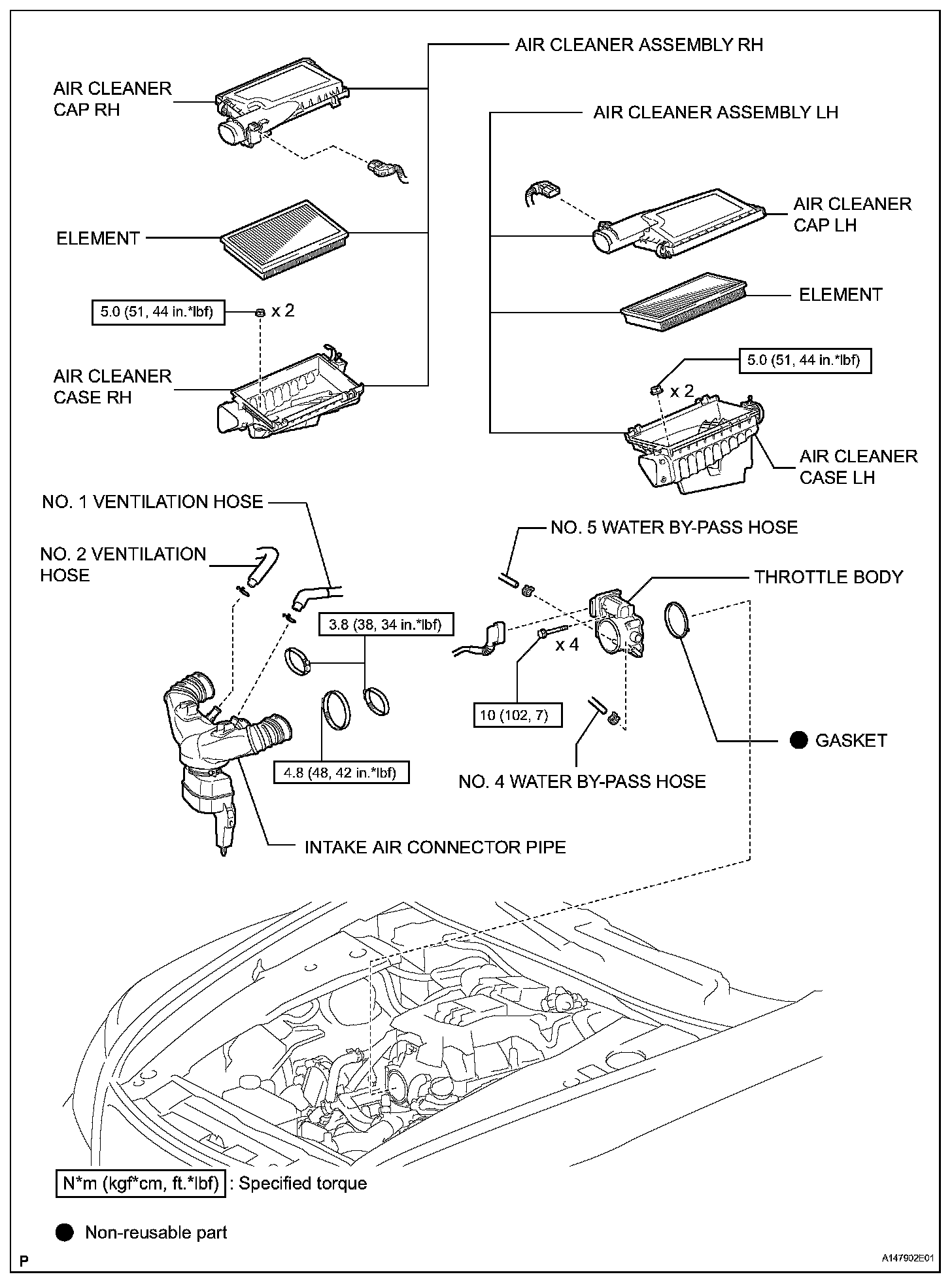 AIR CLEANER ASSEMBLY RH

AIR CLEANER CAP RH

AIR CLEANER ASSEMBLY LH

AIR CLEANER CAP LH

ELEMENT

ELEMENT

5.0 (51, 44 in.*lbf)

x 2

5.0 (51, 44 in.*lbf)

x 2

AIR CLEANER CASE RH

AIR CLEANER CASE LH

NO. 1 VENTILATION HOSE

NO. 2 VENTILATION HOSE

NO. 5 WATER BY-PASS HOSE

THROTTLE BODY

3.8 (38, 34 in.*lbf)

x 4

10 (102, 7)

GASKET

4.8 (48, 42 in.*lbf)

NO. 4 WATER BY-PASS HOSE

INTAKE AIR CONNECTOR PIPE

N*m (kgf*cm, ft.*lbf) : Specified torque

Non-reusable part

P

A147902E01