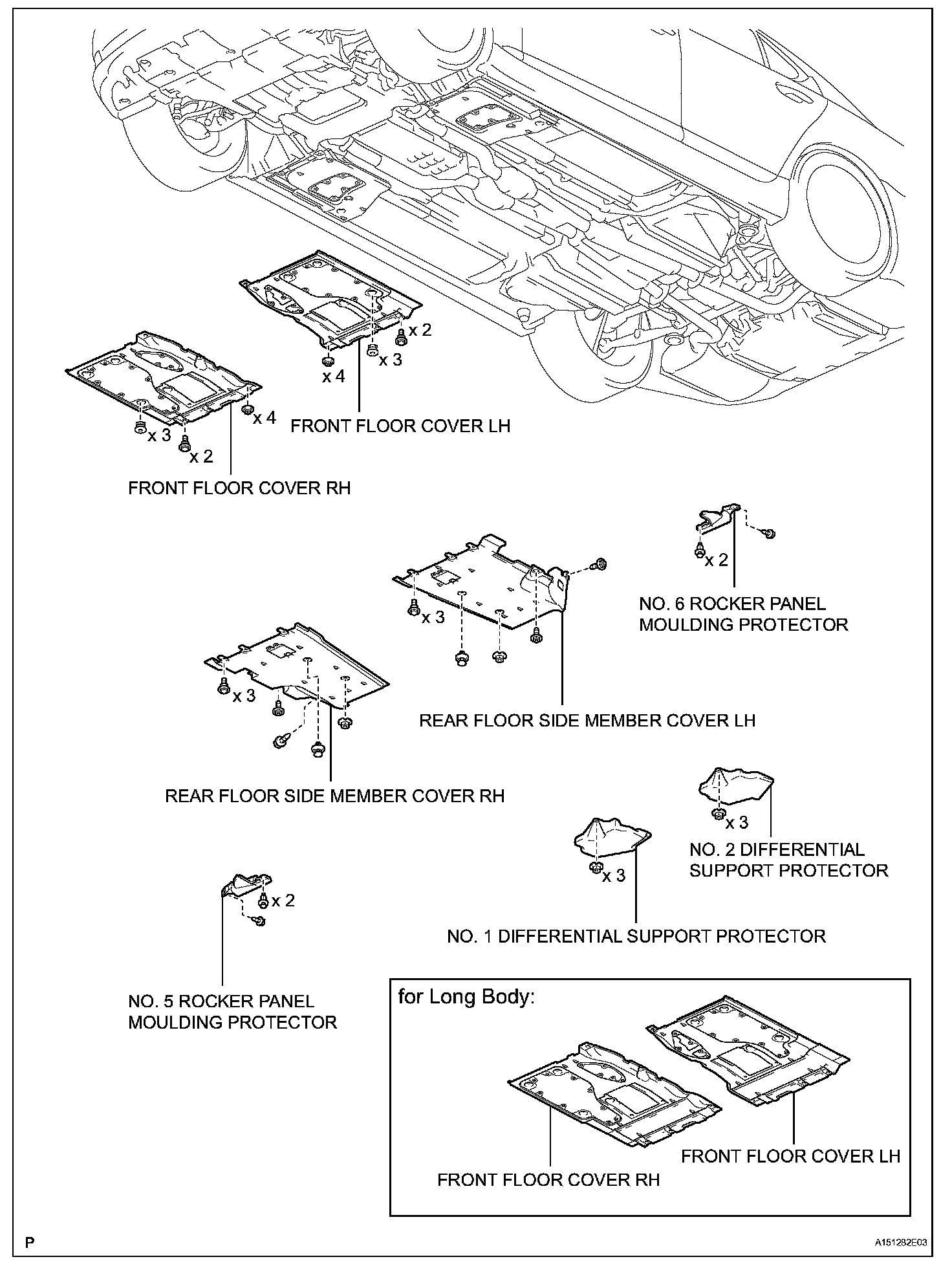 x 2
x 3
x 4
FRONT FLOOR COVER LH

x 4
x 3
x 2
FRONT FLOOR COVER RH

x 2
NO. 6 ROCKER PANEL MOULDING PROTECTOR

x 3
REAR FLOOR SIDE MEMBER COVER LH

x 3
REAR FLOOR SIDE MEMBER COVER RH

x 3
NO. 2 DIFFERENTIAL SUPPORT PROTECTOR

x 3
NO. 1 DIFFERENTIAL SUPPORT PROTECTOR

x 2
NO. 5 ROCKER PANEL MOULDING PROTECTOR

for Long Body:
FRONT FLOOR COVER LH
FRONT FLOOR COVER RH

P
A151282E03