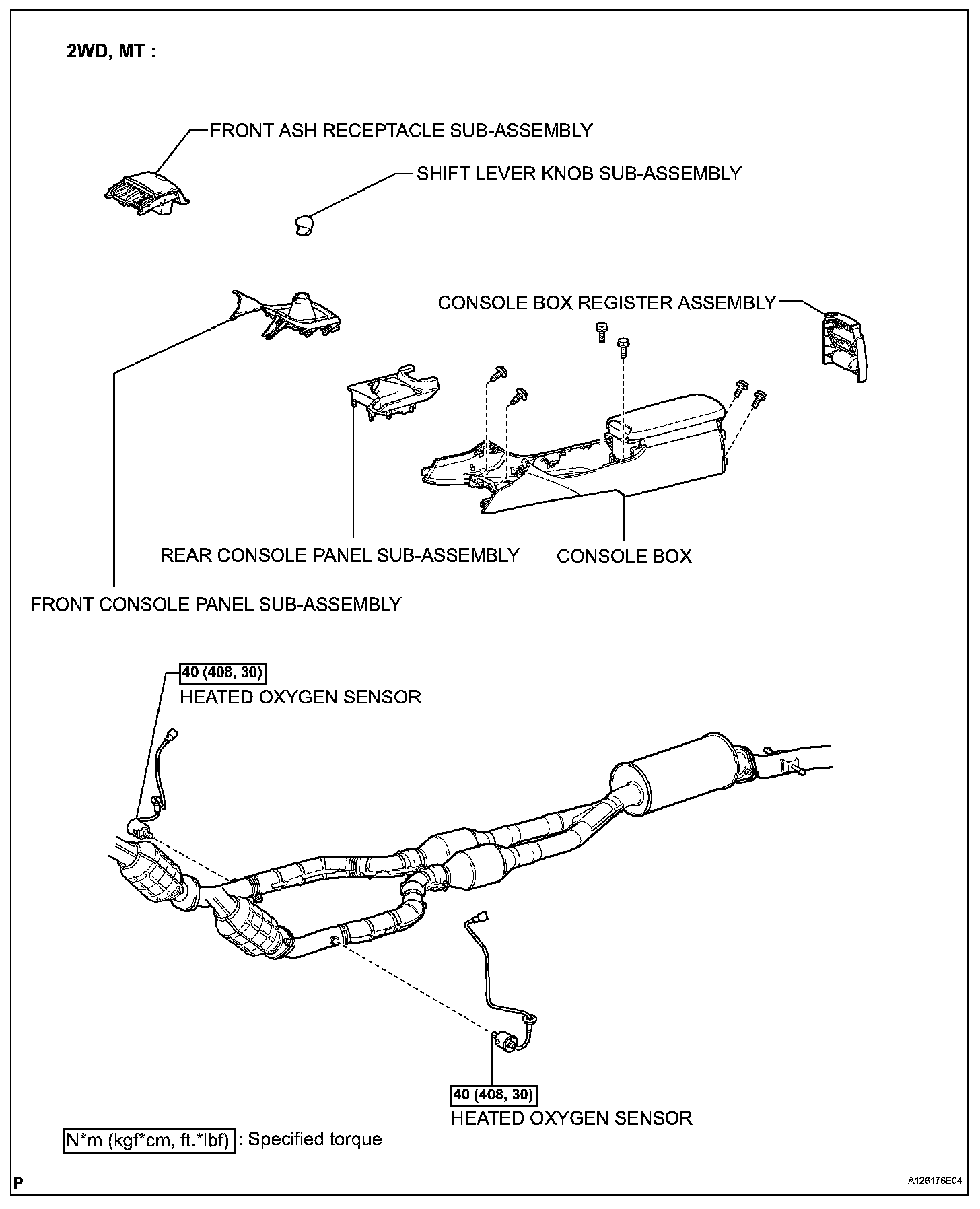 2WD, MT :

FRONT ASH RECEPTACLE SUB-ASSEMBLY

SHIFT LEVER KNOB SUB-ASSEMBLY

CONSOLE BOX REGISTER ASSEMBLY

REAR CONSOLE PANEL SUB-ASSEMBLY

CONSOLE BOX

FRONT CONSOLE PANEL SUB-ASSEMBLY

40 (408, 30)
HEATED OXYGEN SENSOR

40 (408, 30)
HEATED OXYGEN SENSOR

N*m (kgf*cm, ft.*lbf) : Specified torque

P

A126176E04