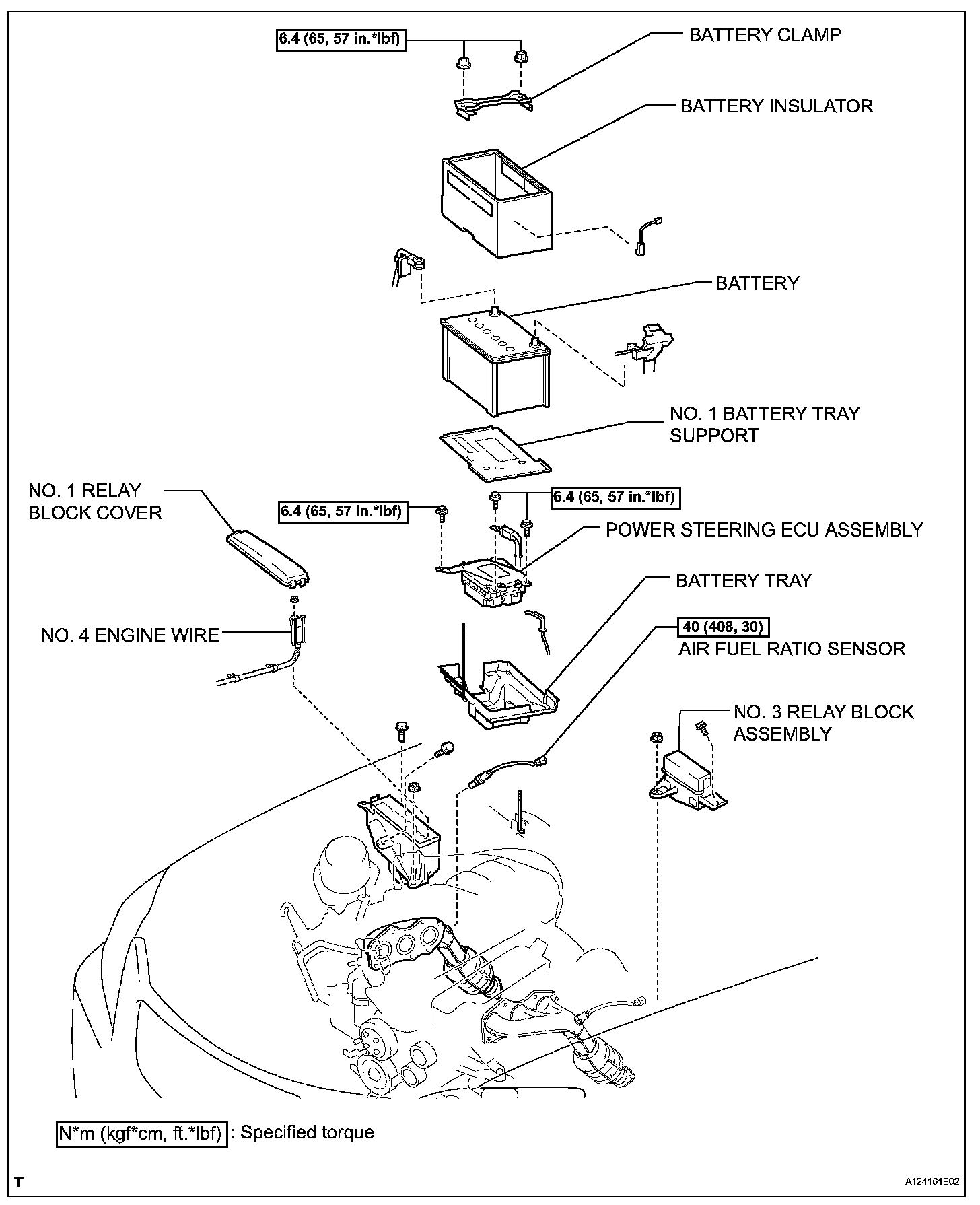 6.4 (65, 57 in.*lbf)

BATTERY CLAMP

BATTERY INSULATOR

BATTERY

NO. 1 BATTERY TRAY SUPPORT

NO. 1 RELAY BLOCK COVER

6.4 (65, 57 in.*lbf)

6.4 (65, 57 in.*lbf)

POWER STEERING ECU ASSEMBLY

BATTERY TRAY

NO. 4 ENGINE WIRE

40 (408, 30)
AIR FUEL RATIO SENSOR

NO. 3 RELAY BLOCK ASSEMBLY

N*m (kgf*cm, ft.*lbf) : Specified torque

T

A124161E02