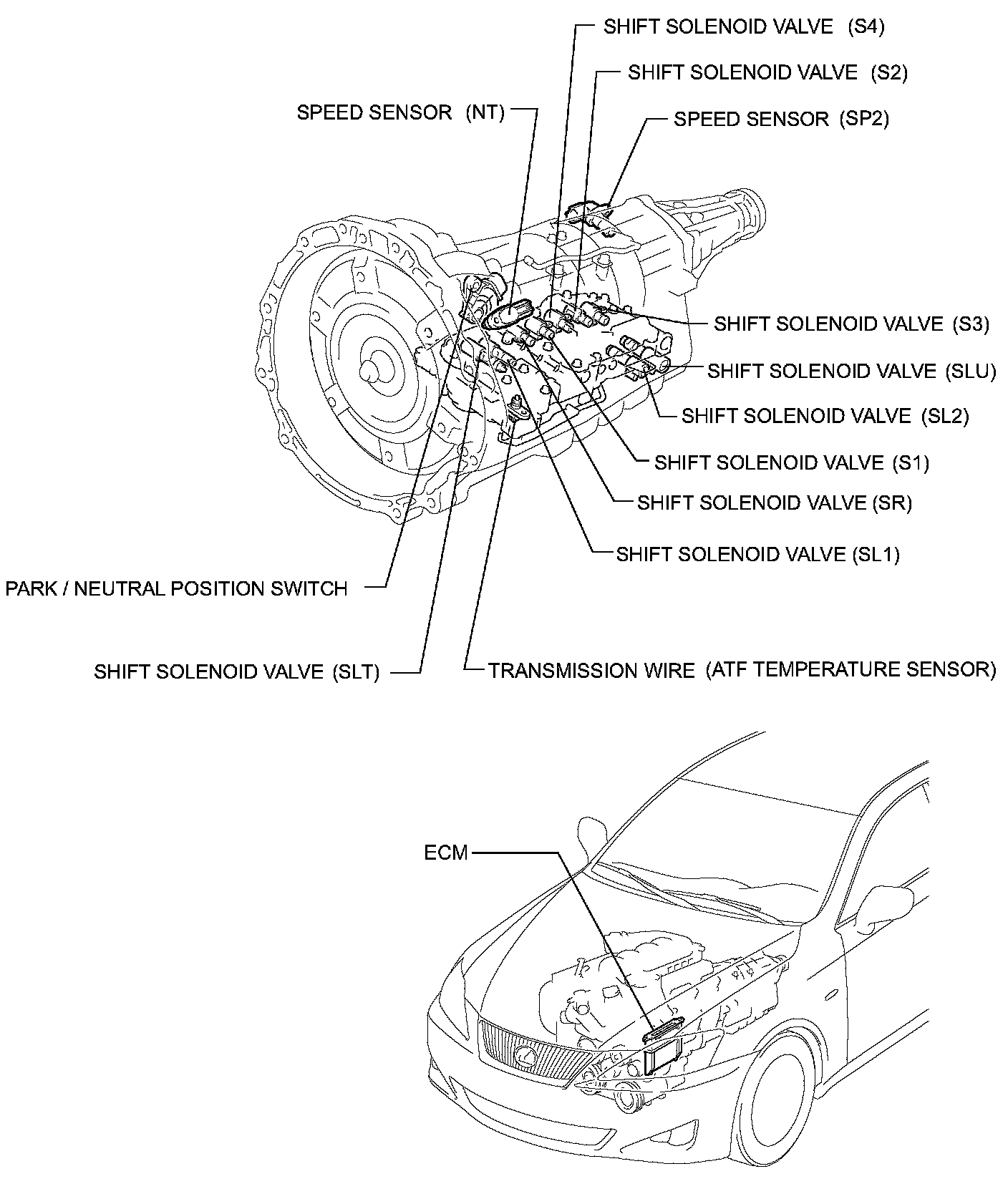 SHIFT SOLENOID VALVE (S4)

SHIFT SOLENOID VALVE (S2)

SPEED SENSOR (NT)

SPEED SENSOR (SP2)

SHIFT SOLENOID VALVE (S3)

SHIFT SOLENOID VALVE (SLU)

SHIFT SOLENOID VALVE (SL2)

SHIFT SOLENOID VALVE (S1)

SHIFT SOLENOID VALVE (SR)

SHIFT SOLENOID VALVE (SL1)

PARK / NEUTRAL POSITION SWITCH

SHIFT SOLENOID VALVE (SLT)

TRANSMISSION WIRE (ATF TEMPERATURE SENSOR)

ECM