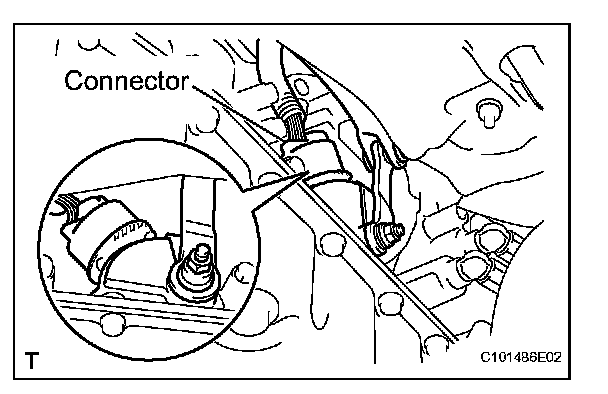 Connector

T

C101486E02